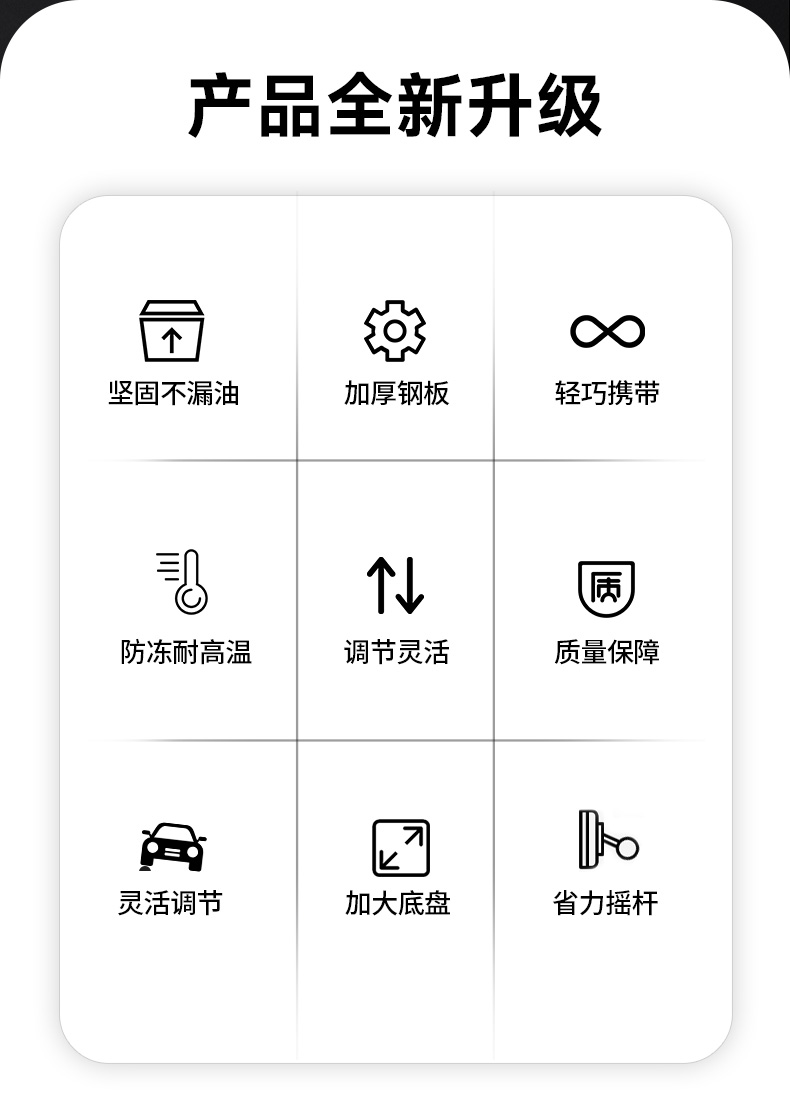 产品全新升级

坚固不漏油

加厚钢板

轻巧携带

防冻耐高温

调节灵活

质量保障

灵活调节

加大底盘

省力摇杆