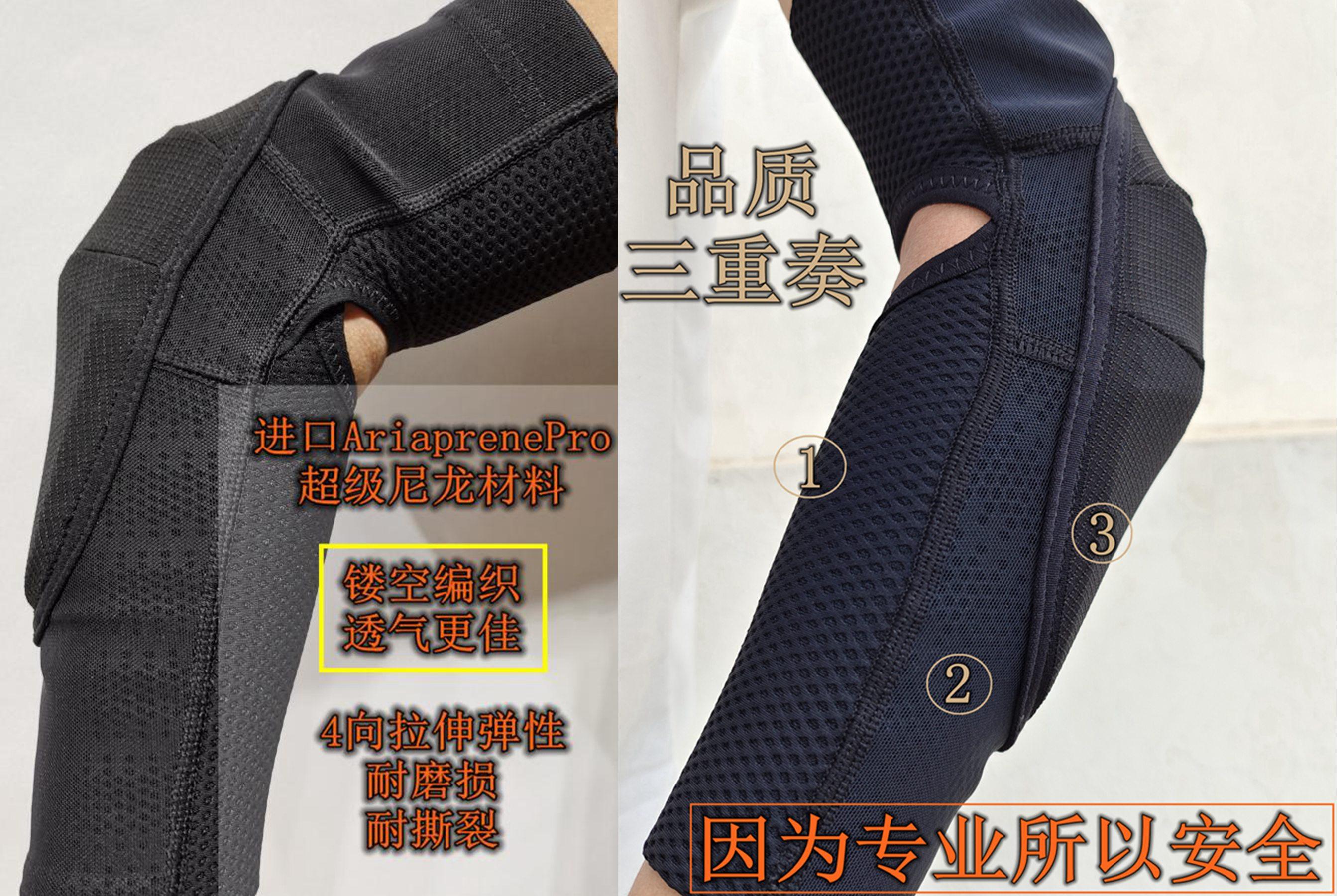 进口AriaprenePro
超级尼龙材料

镂空编织
透气更佳

4向拉伸弹性
耐磨损
耐撕裂

品质
三重奏

①

③

②

因为专业所以安全