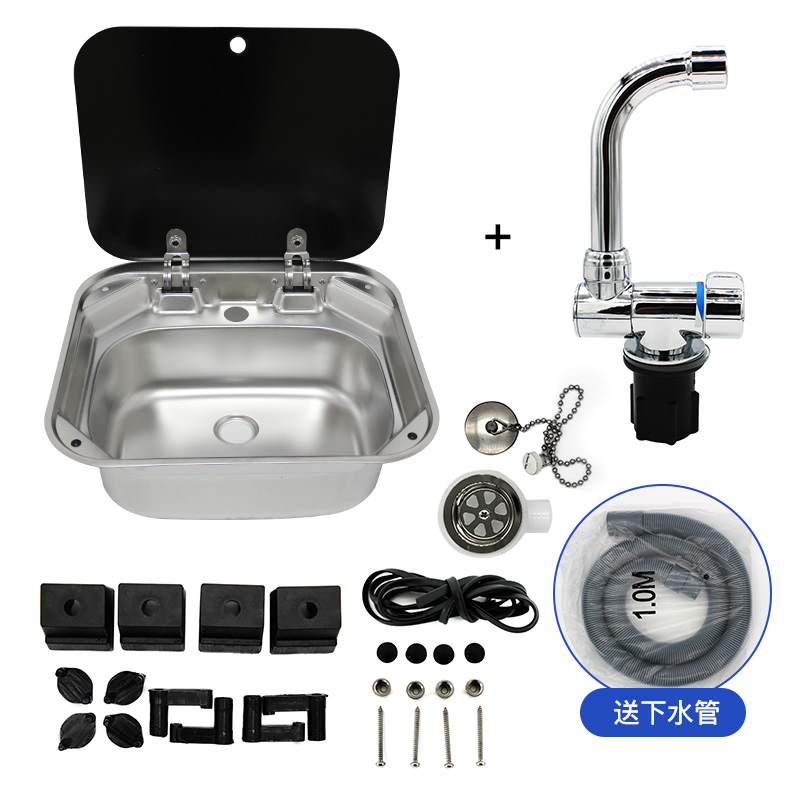 +

1.0M

送下水管