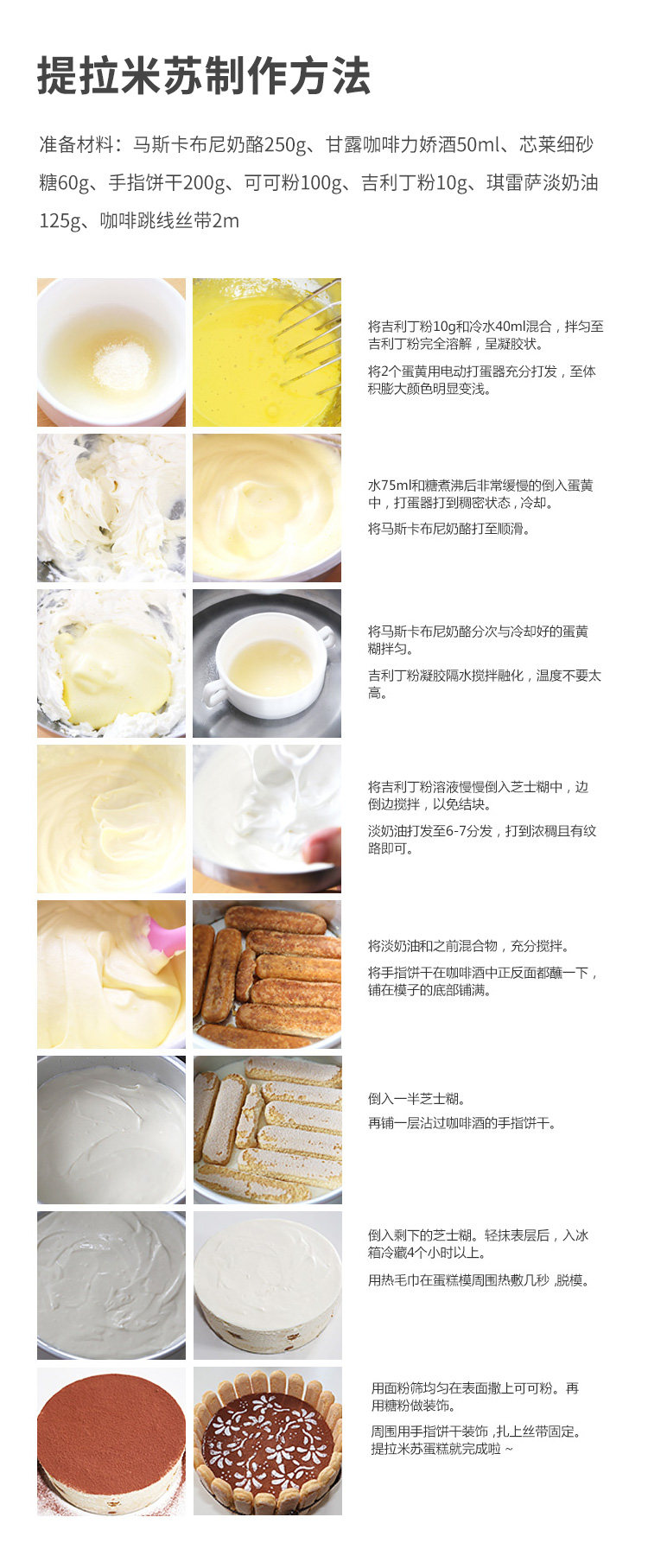 提拉米苏制作方法

准备材料：马斯卡布尼奶酪250g、甘露咖啡力娇酒50ml、芯莱细砂糖60g、手指饼干200g、可可粉100g、吉利丁粉10g、琪雷萨淡奶油125g、咖啡跳线丝带2m

将吉利丁粉10g和冷水40ml混合，拌匀至吉利丁粉完全溶解，呈凝胶状。

将2个蛋黄用电动打蛋器充分打发，至体积膨大颜色明显变浅。

水75ml和糖煮沸后非常缓慢的倒入蛋黄中，打蛋器打到稠密状态，冷却。

将马斯卡布尼奶酪打至顺滑。

将马斯卡布尼奶酪分次与冷却好的蛋黄糊拌匀。

吉利丁粉凝胶隔水搅拌融化，温度不要太高。

将吉利丁粉溶液慢慢倒入芝士糊中，边倒边搅拌，以免结块。

淡奶油打发至6-7分发，打到浓稠且有纹路即可。

将淡奶油和之前混合物，充分搅拌。

将手指饼干在咖啡酒中正反面都蘸一下，铺在模子的底部铺满。

倒入一半芝士糊。

再铺一层沾过咖啡酒的手指饼干。

倒入剩下的芝士糊。轻抹表层后，入冰箱冷藏4个小时以上。

用热毛巾在蛋糕模周围热敷几秒 ,脱模。

用面粉筛均匀在表面撒上可可粉。再用糖粉做装饰。

周围用手指饼干装饰 ,扎上丝带固定。提拉米苏蛋糕就完成啦 ~