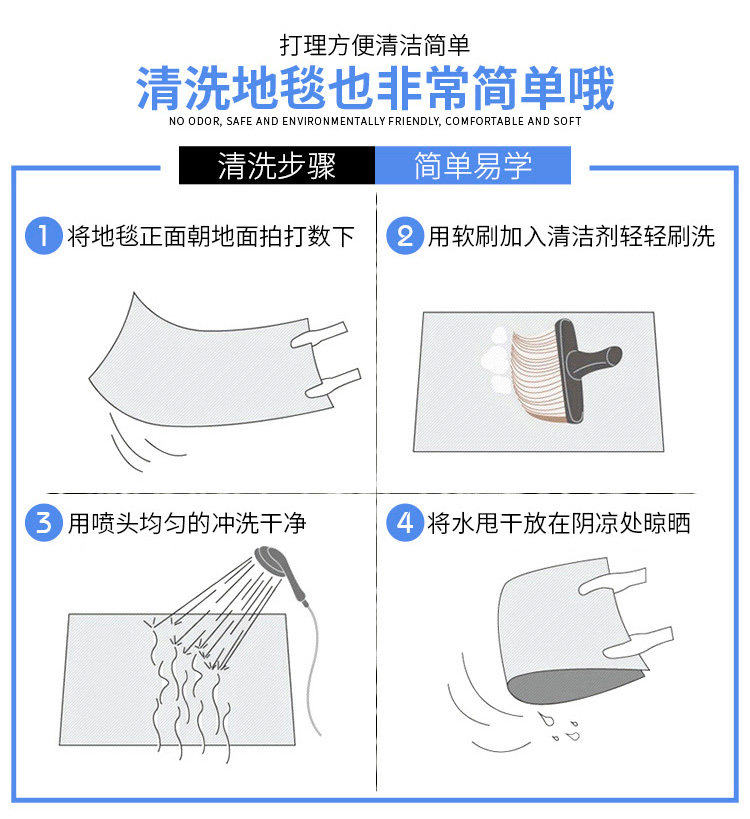 打理方便清洁简单

清洗地毯也非常简单哦

NO ODOR, SAFE AND ENVIRONMENTALLY FRIENDLY, COMFORTABLE AND SOFT

清洗步骤 简单易学

1 将地毯正面朝地面拍打数下

2 用软刷加入清洁剂轻轻刷洗

3 用喷头均匀的冲洗干净

4 将水甩干放在阴凉处晾晒