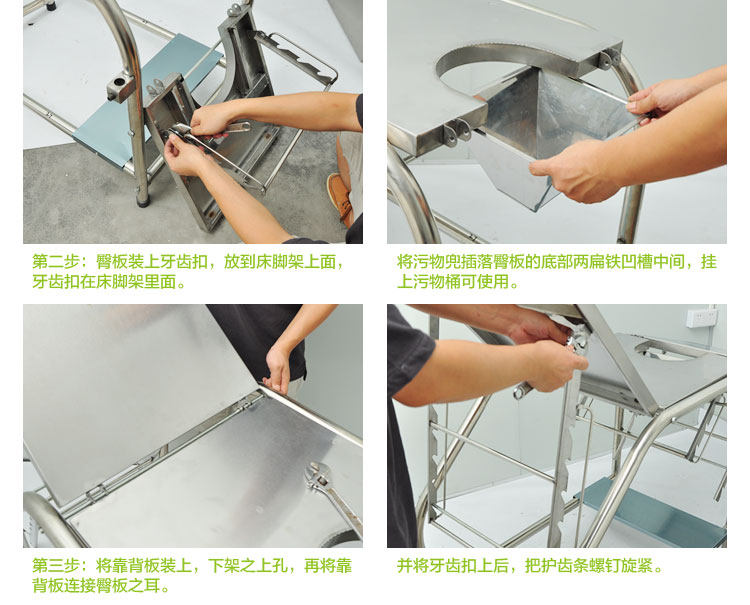 第二步：臀板装上牙齿扣，放到床脚架上面，牙齿扣在床脚架里面。

将污物兜插落臀板的底部两扁铁凹槽中间，挂上污物桶可使用。

第三步：将靠背板装上，下架之上孔，再将靠背板连接臀板之耳。

并将牙齿扣上后，把护齿条螺钉旋紧。