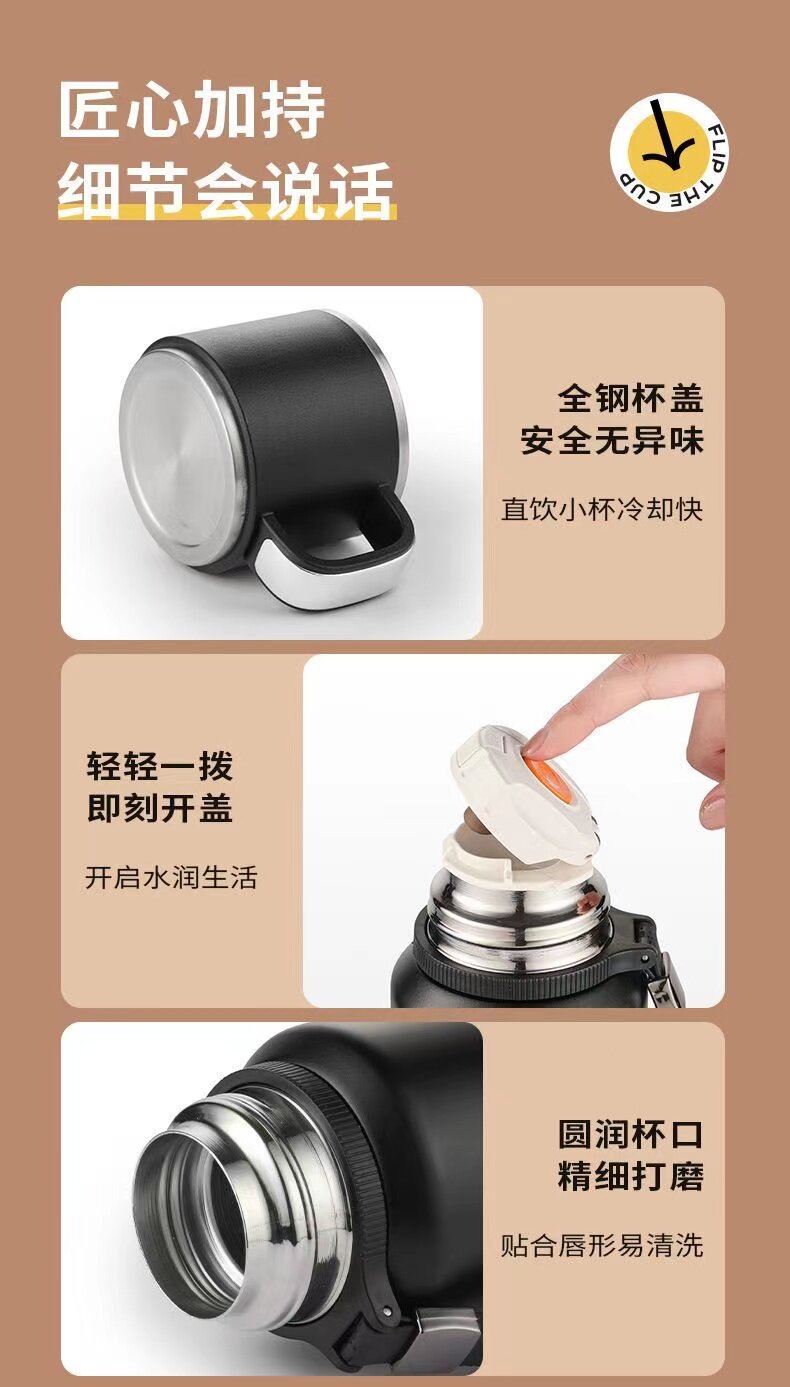 匠心加持
细节会说话

FLIP THE CUP

全钢杯盖
安全无异味

直饮小杯冷却快

轻轻一拨
即刻开盖

开启水润生活

圆润杯口
精细打磨

贴合唇形易清洗