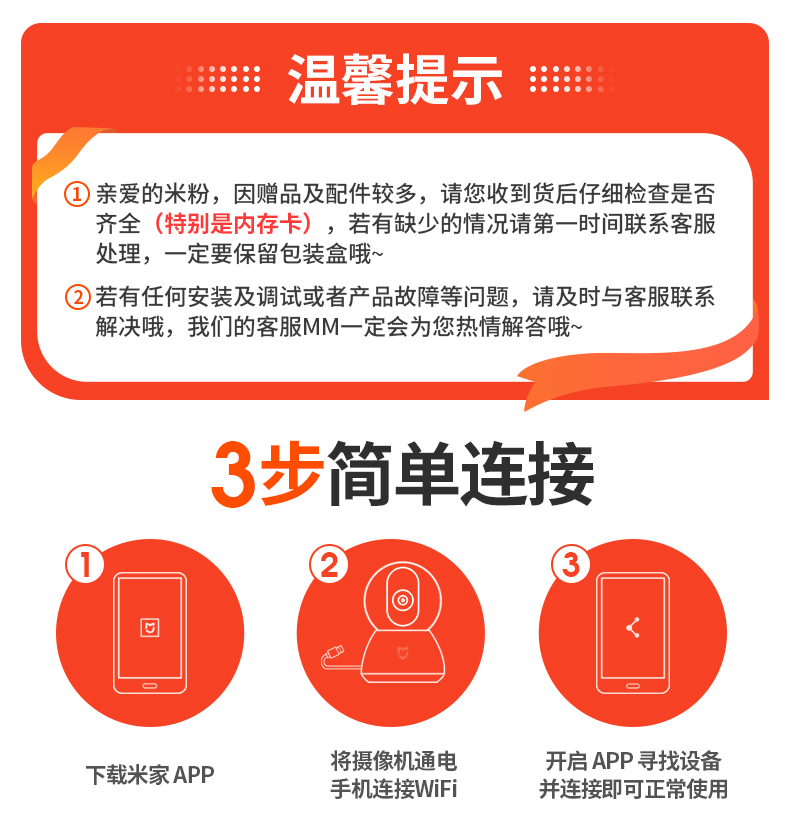 温馨提示

① 亲爱的米粉，因赠品及配件较多，请您收到货后仔细检查是否齐全（特别是内存卡），若有缺少的情况请第一时间联系客服处理，一定要保留包装盒哦~

② 若有任何安装及调试或者产品故障等问题，请及时与客服联系解决哦，我们的客服MM一定会为您热情解答哦~

3步简单连接

①

下载米家 APP

②

将摄像机通电
手机连接WiFi

③

开启 APP 寻找设备
并连接即可正常使用