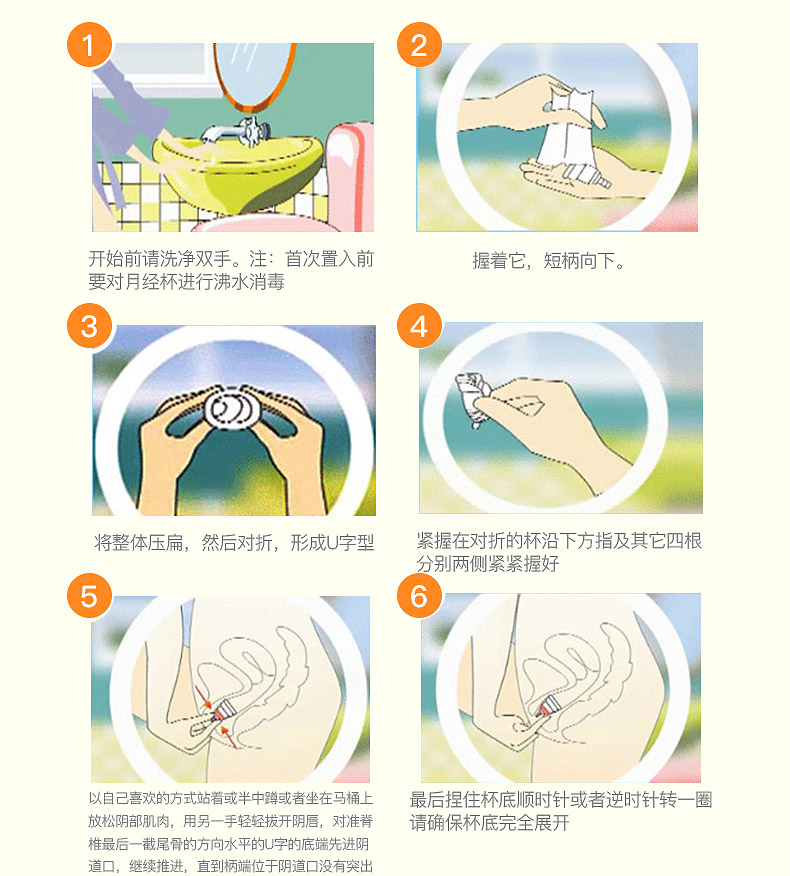 1

开始前请洗净双手。注：首次置入前要对月经杯进行沸水消毒

2

握着它，短柄向下。

3

将整体压扁，然后对折，形成U字型

4

紧握在对折的杯沿下方指及其它四根分别两侧紧紧握好

5

以自己喜欢的方式站着或半中蹲或者坐在马桶上放松阴部肌肉，用另一手轻轻拔开阴唇，对准脊椎最后一截尾骨的方向水平的U字的底端先进阴道口，继续推进，直到柄端位于阴道口没有突出

6

最后捏住杯底顺时针或者逆时针转一圈请确保杯底完全展开