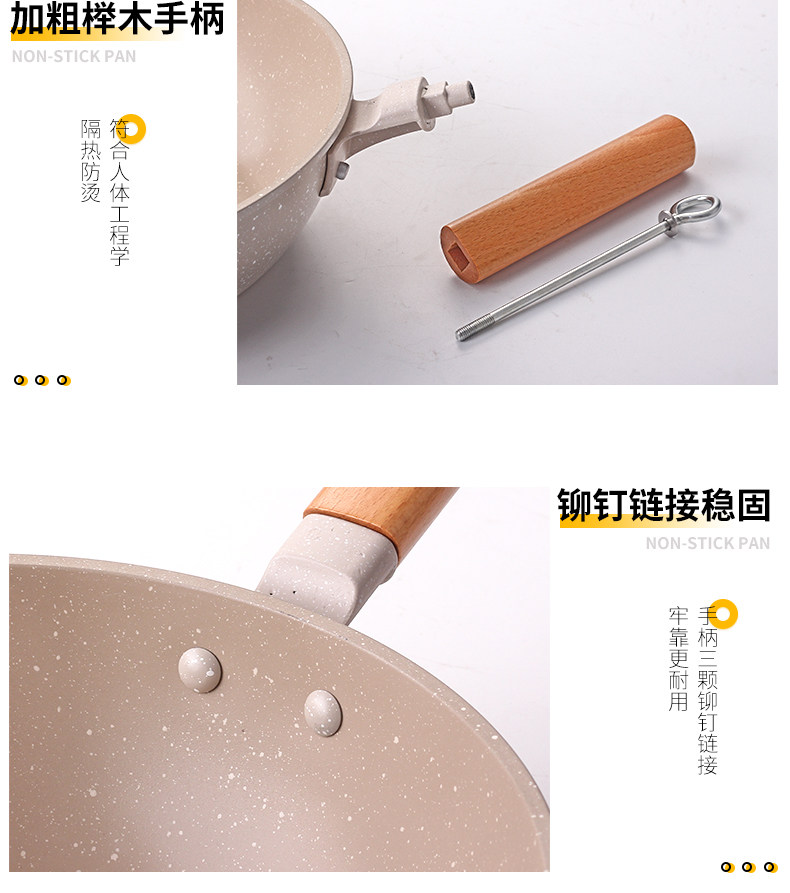 加粗榉木手柄
NON-STICK PAN

符合人体工程学
隔热防烫

铆钉链接稳固
NON-STICK PAN

手柄三颗铆钉链接
牢靠更耐用