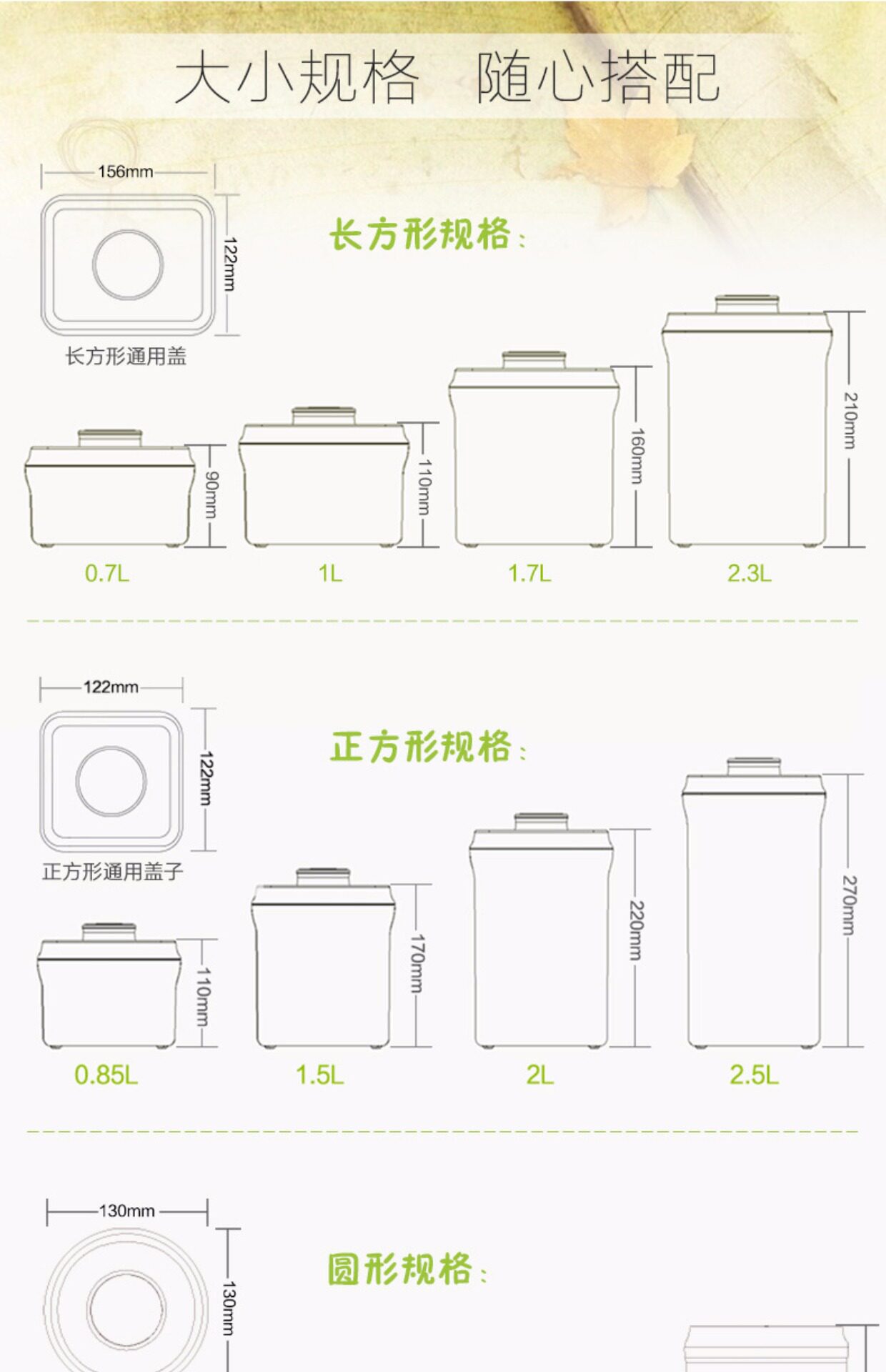 大小规格　随心搭配

156mm
122mm
长方形通用盖

长方形规格：

90mm
110mm
160mm
210mm

0.7L　1L　1.7L　2.3L

122mm
122mm
正方形通用盖子

正方形规格：

110mm
170mm
220mm
270mm

0.85L　1.5L　2L　2.5L

130mm
130mm

圆形规格：