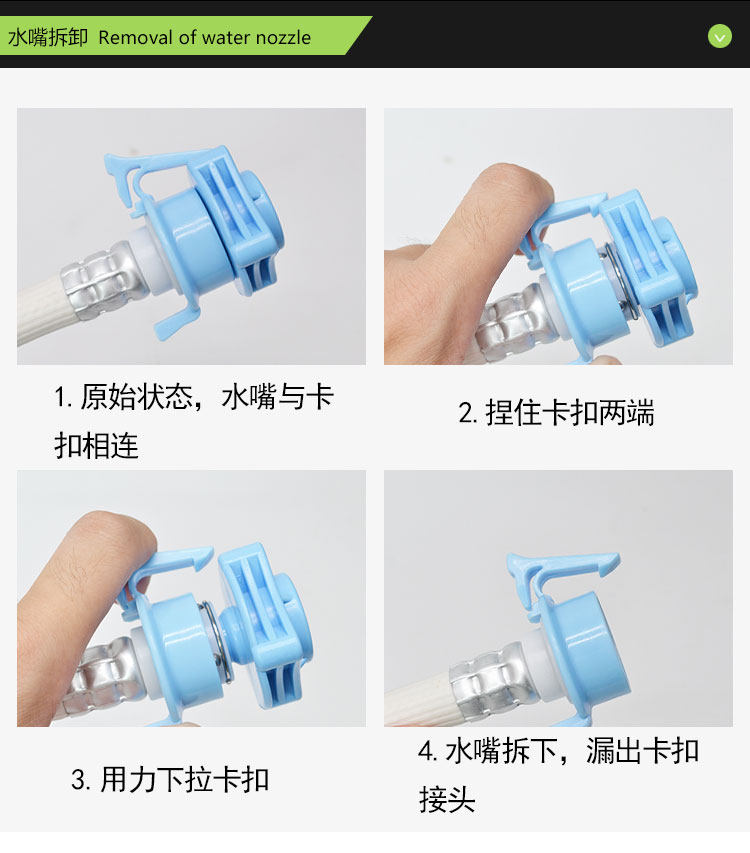 水嘴拆卸 Removal of water nozzle

1. 原始状态，水嘴与卡扣相连

2. 捏住卡扣两端

3. 用力下拉卡扣

4. 水嘴拆下，漏出卡扣接头