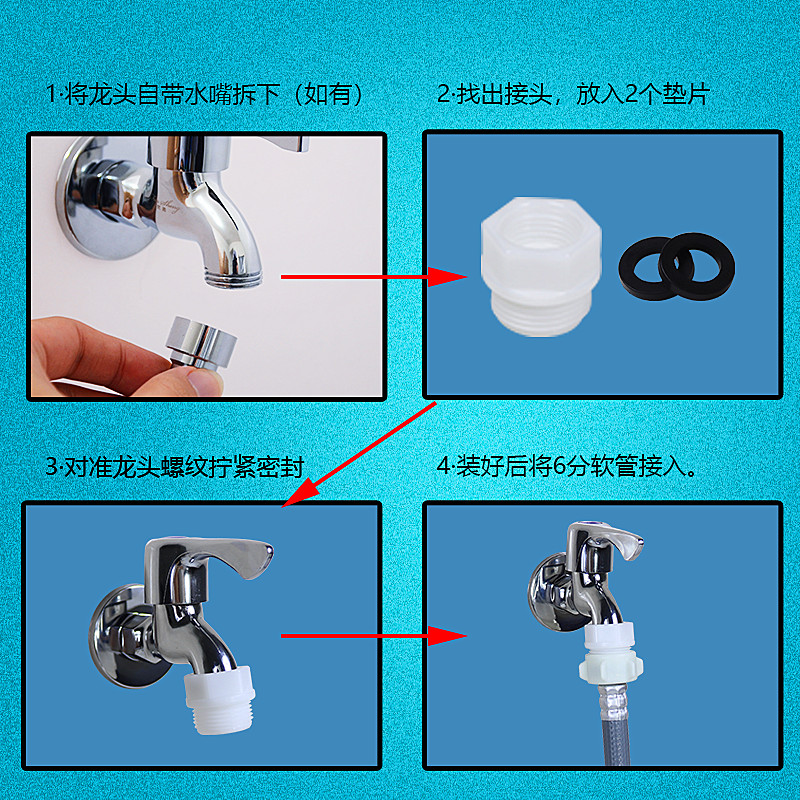 1·将龙头自带水嘴拆下（如有）

2·找出接头，放入2个垫片

3·对准龙头螺纹拧紧密封

4·装好后将6分软管接入。