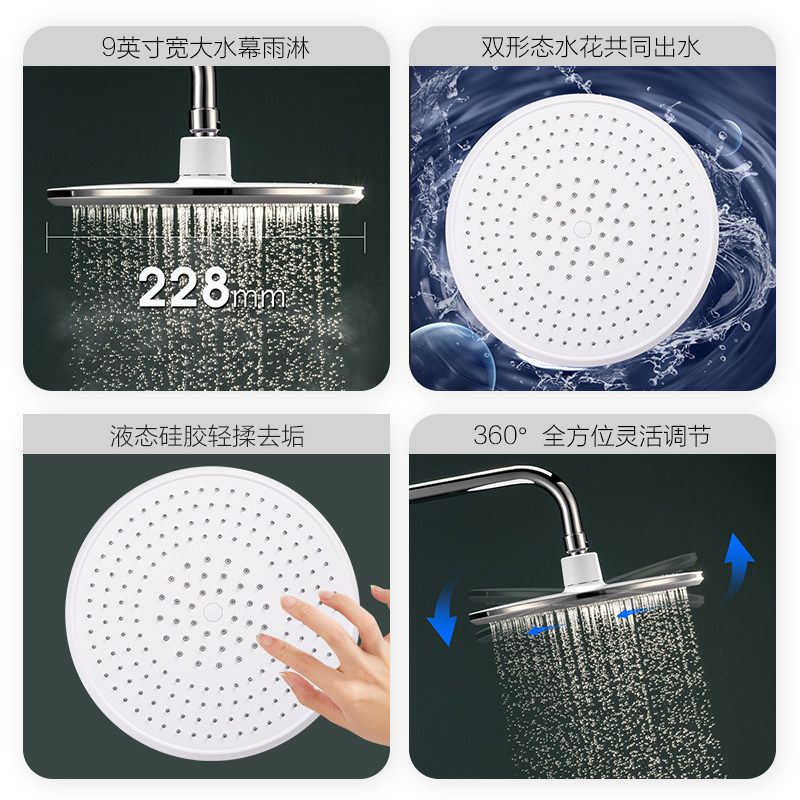 9英寸宽大水幕雨淋

228mm

双形态水花共同出水

液态硅胶轻揉去垢

360° 全方位灵活调节