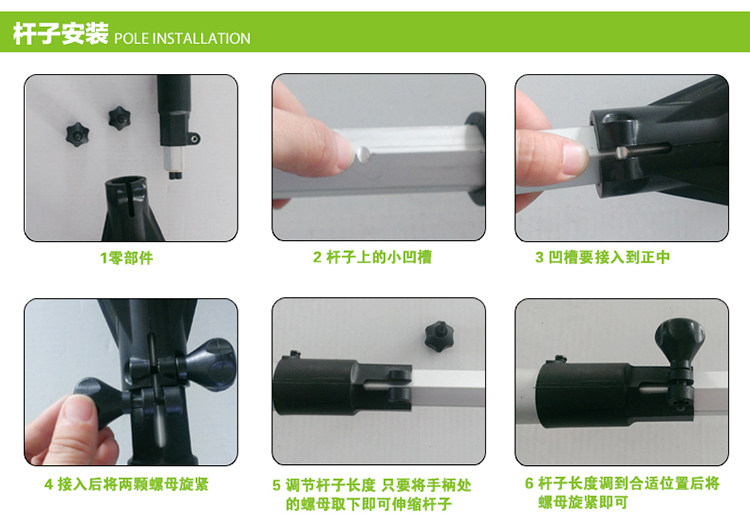 杆子安装 POLE INSTALLATION

1零部件

2 杆子上的小凹槽

3 凹槽要接入到正中

4 接入后将两颗螺母旋紧

5 调节杆子长度 只要将手柄处的螺母取下即可伸缩杆子

6 杆子长度调到合适位置后将螺母旋紧即可