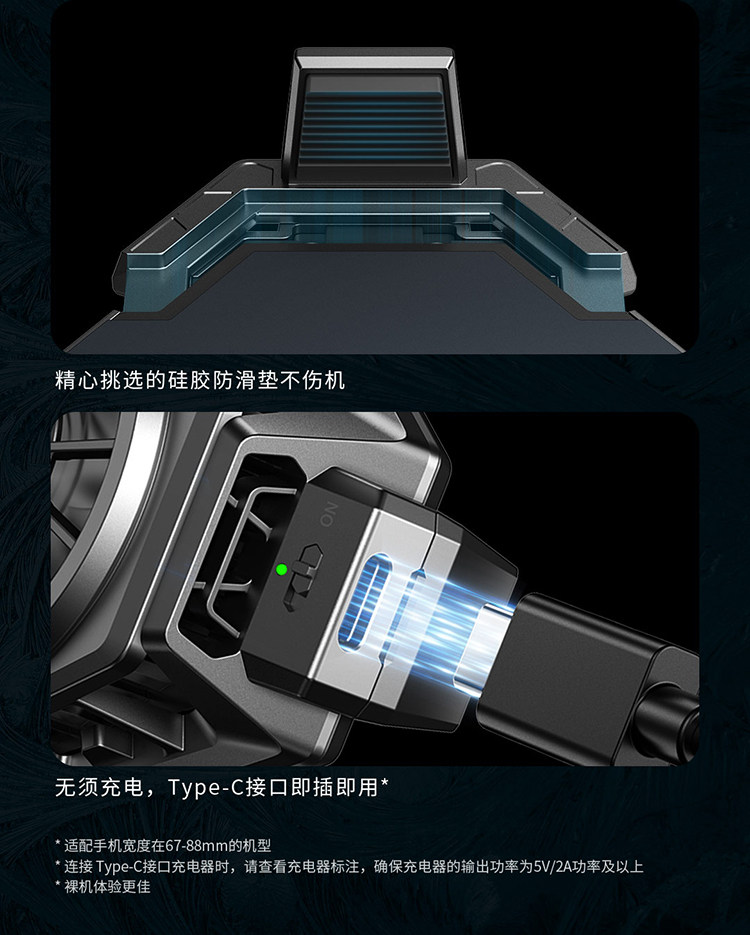 精心挑选的硅胶防滑垫不伤机

ON

无须充电，Type-C接口即插即用*

* 适配手机宽度在67-88mm的机型
* 连接 Type-C接口充电器时，请查看充电器标注，确保充电器的输出功率为5V/2A功率及以上
* 裸机体验更佳