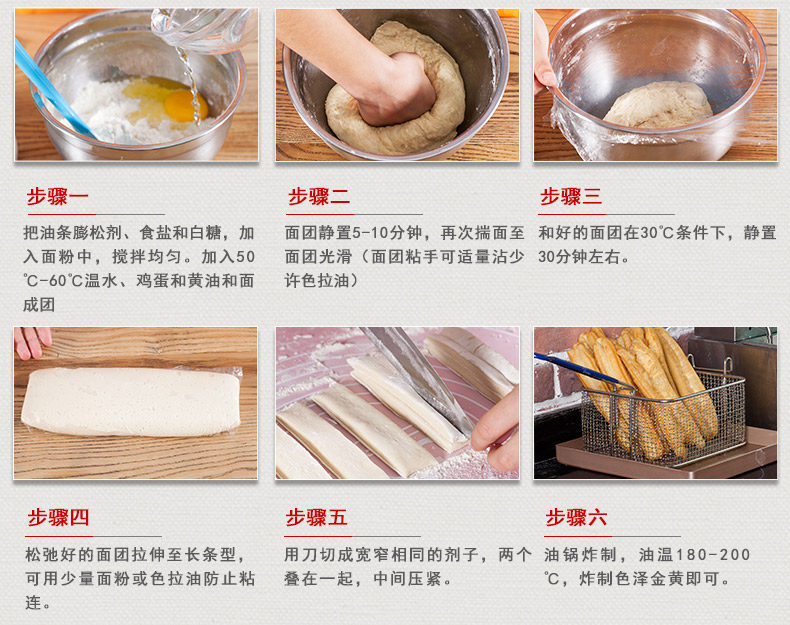 步骤一

把油条膨松剂、食盐和白糖，加入面粉中，搅拌均匀。加入50℃-60℃温水、鸡蛋和黄油和面成团

步骤二

面团静置5-10分钟，再次揣面至面团光滑（面团粘手可适量沾少许色拉油）

步骤三

和好的面团在30℃条件下，静置30分钟左右。

步骤四

松弛好的面团拉伸至长条型，可用少量面粉或色拉油防止粘连。

步骤五

用刀切成宽窄相同的剂子，两个叠在一起，中间压紧。

步骤六

油锅炸制，油温180-200℃，炸制色泽金黄即可。