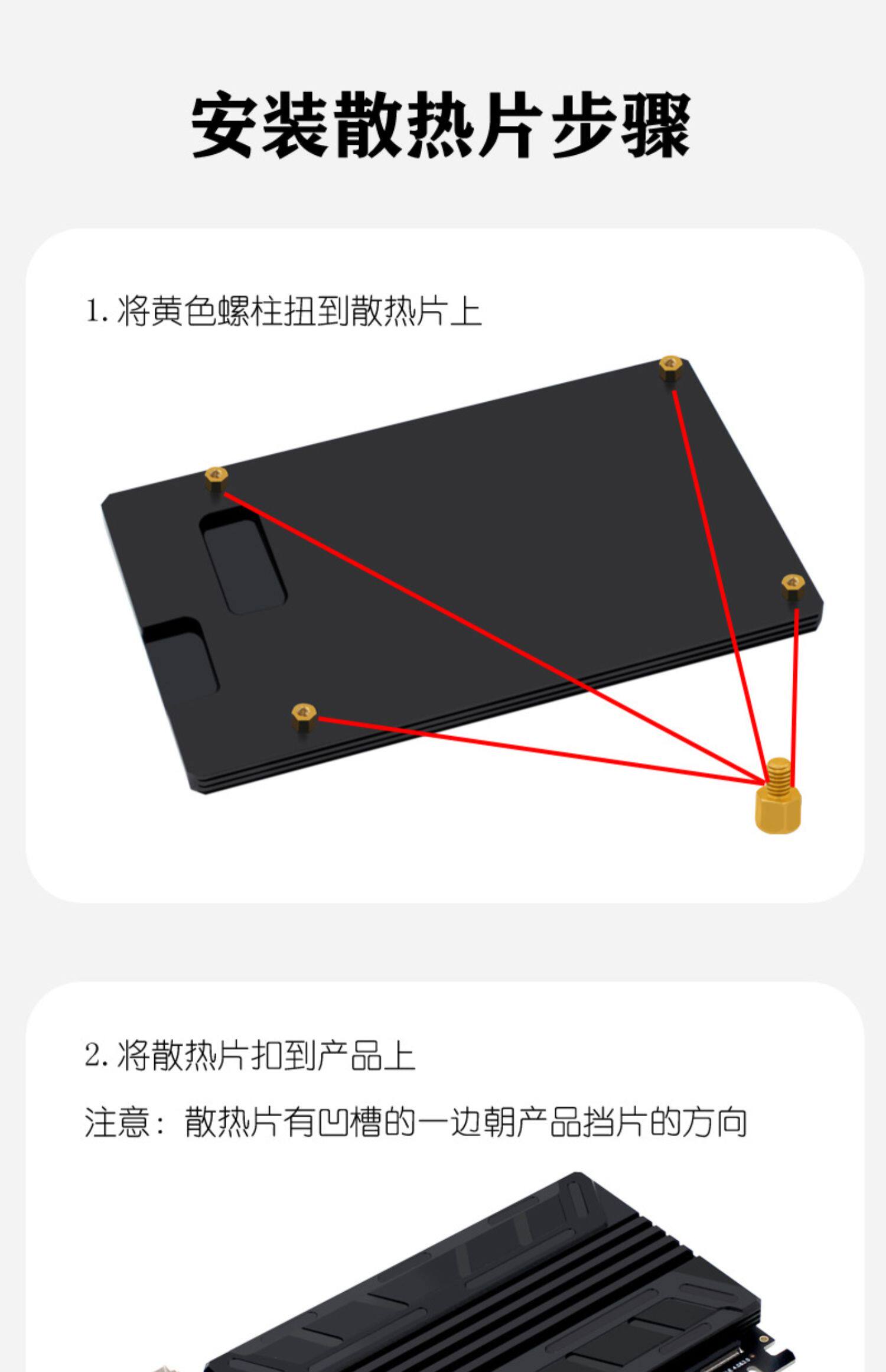 安装散热片步骤

1. 将黄色螺柱扭到散热片上

2. 将散热片扣到产品上

注意：散热片有凹槽的一边朝产品挡片的方向