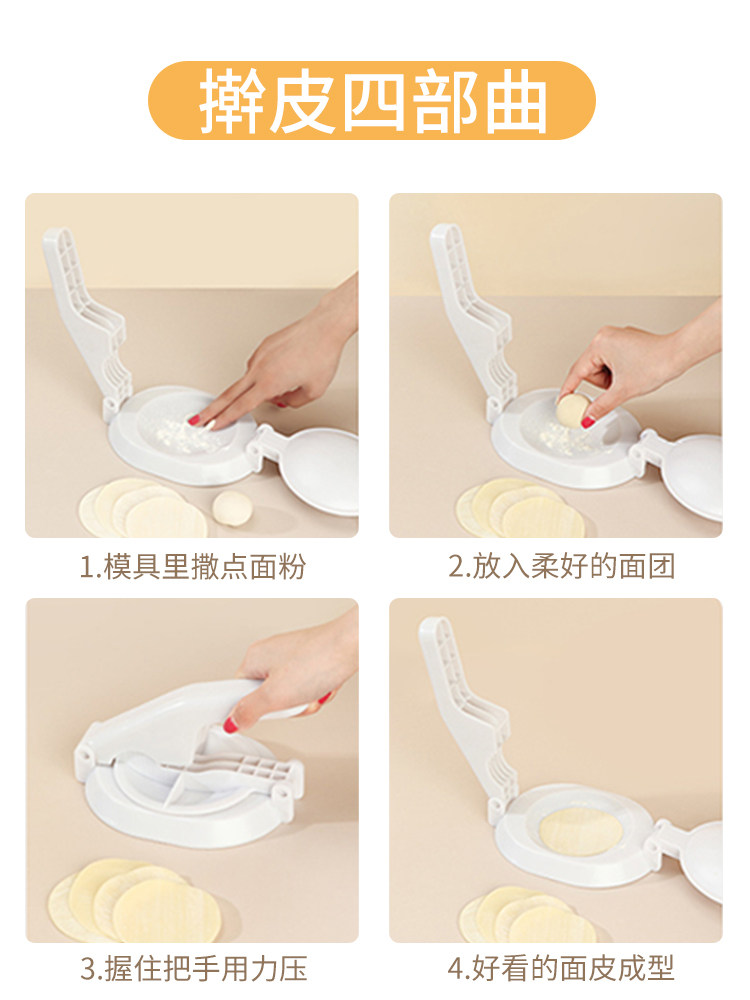 擀皮四部曲

1.模具里撒点面粉

2.放入柔好的面团

3.握住把手用力压

4.好看的面皮成型