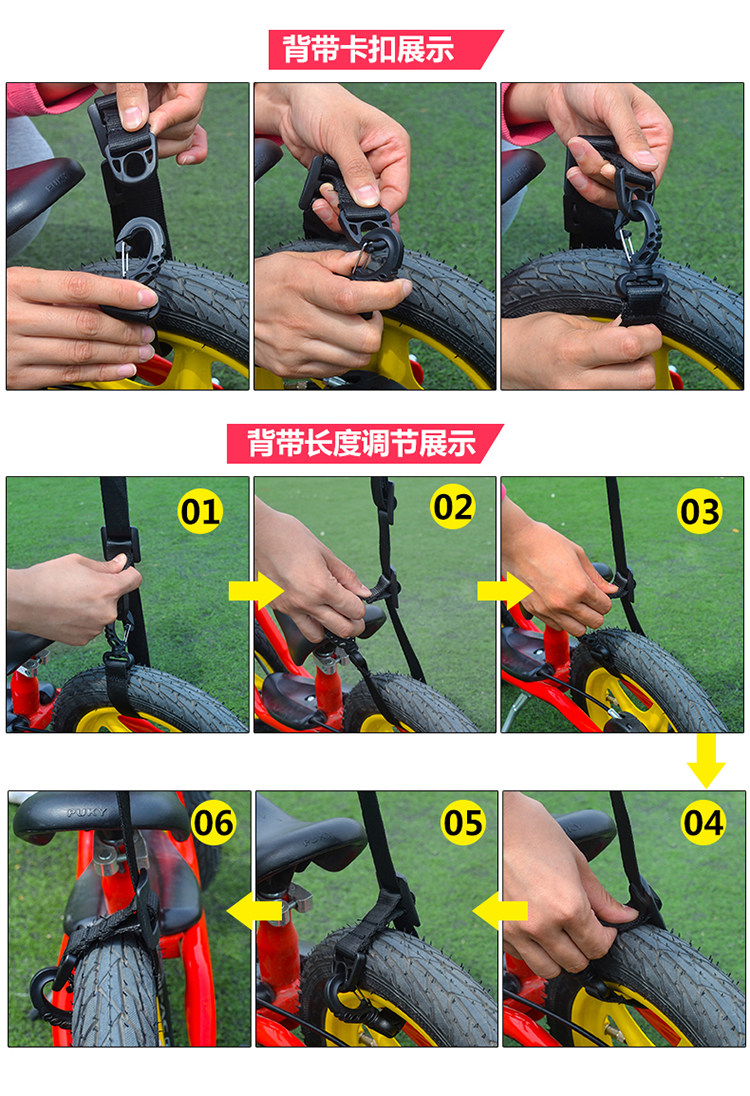 背带卡扣展示

背带长度调节展示

01

02

03

04

05

06

PUKY