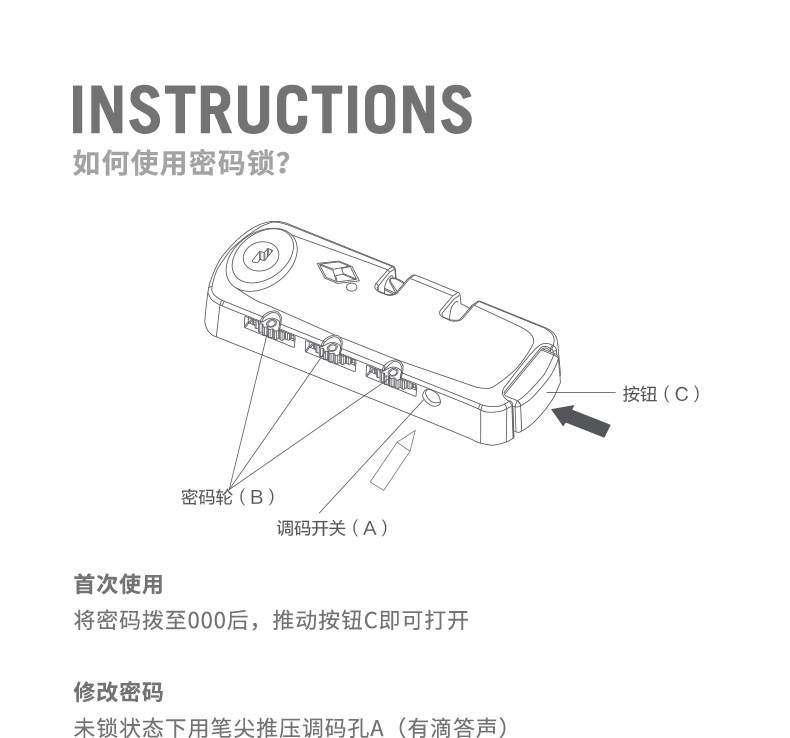 INSTRUCTIONS
如何使用密码锁?

按钮（C）
密码轮（B）
调码开关（A）

首次使用
将密码拨至000后，推动按钮C即可打开

修改密码
未锁状态下用笔尖推压调码孔A（有滴答声）