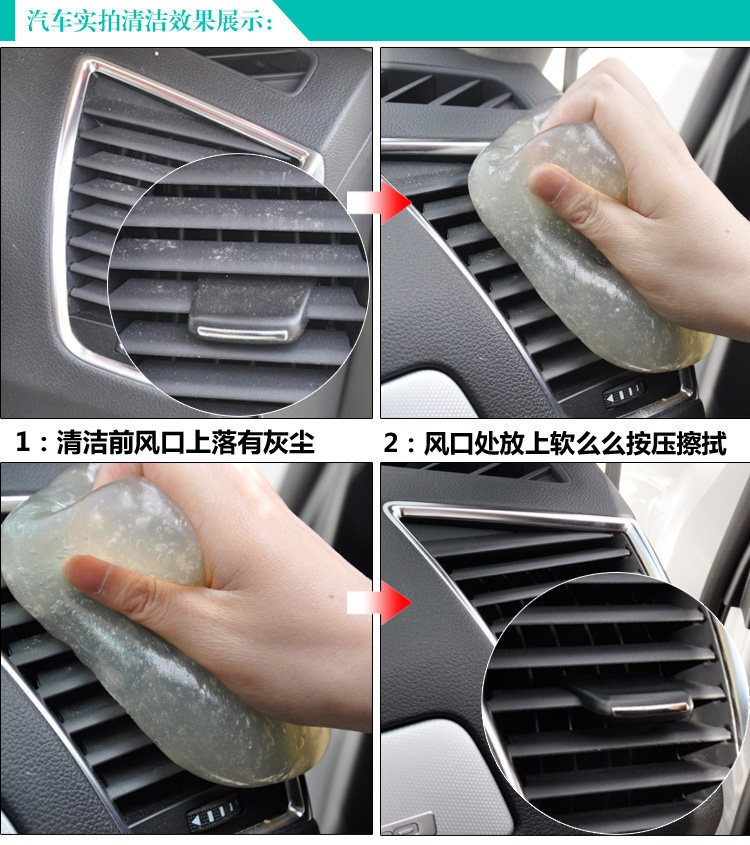 汽车实拍清洁效果展示:

1：清洁前风口上落有灰尘

2：风口处放上软么么按压擦拭