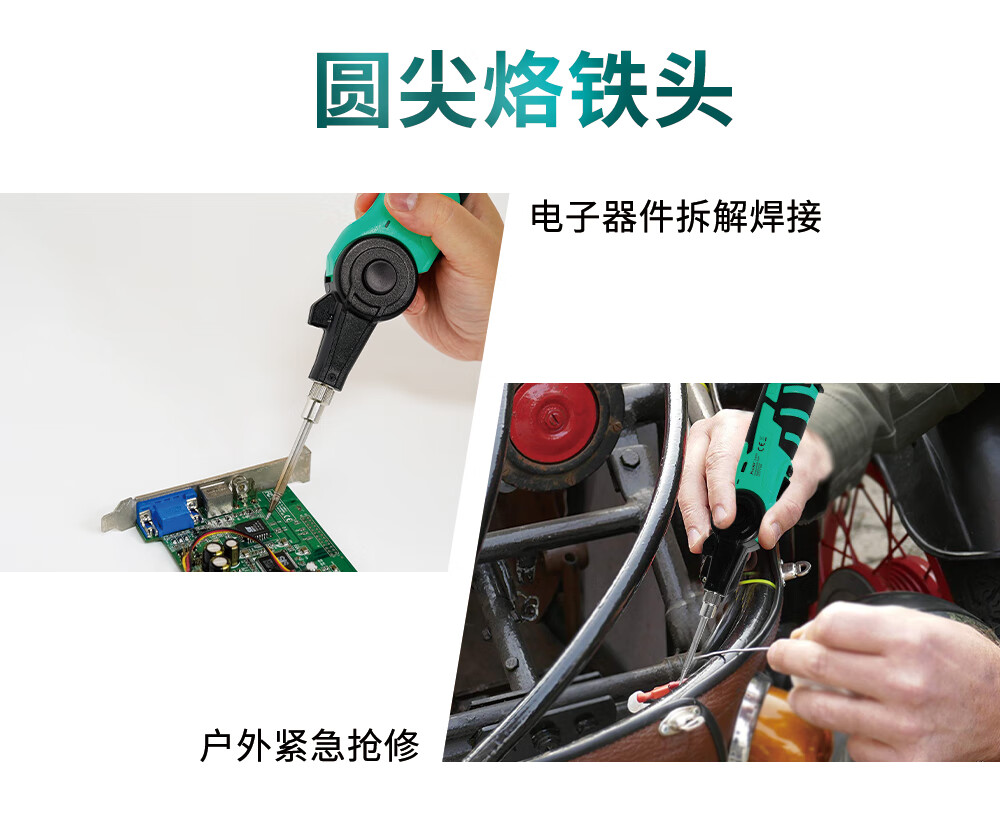 圆尖烙铁头

电子器件拆解焊接

户外紧急抢修