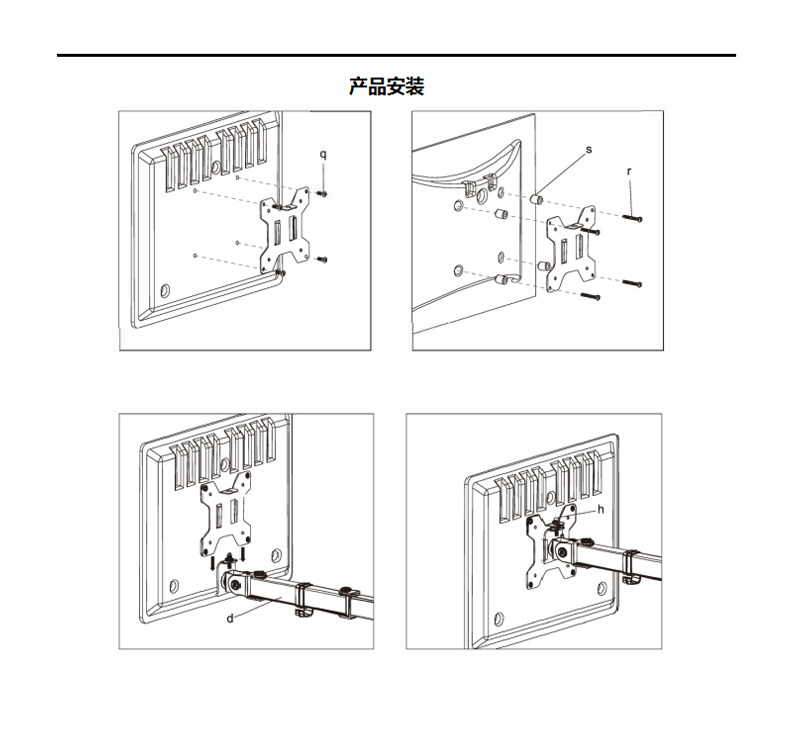 产品安装

q

s

r

d

h