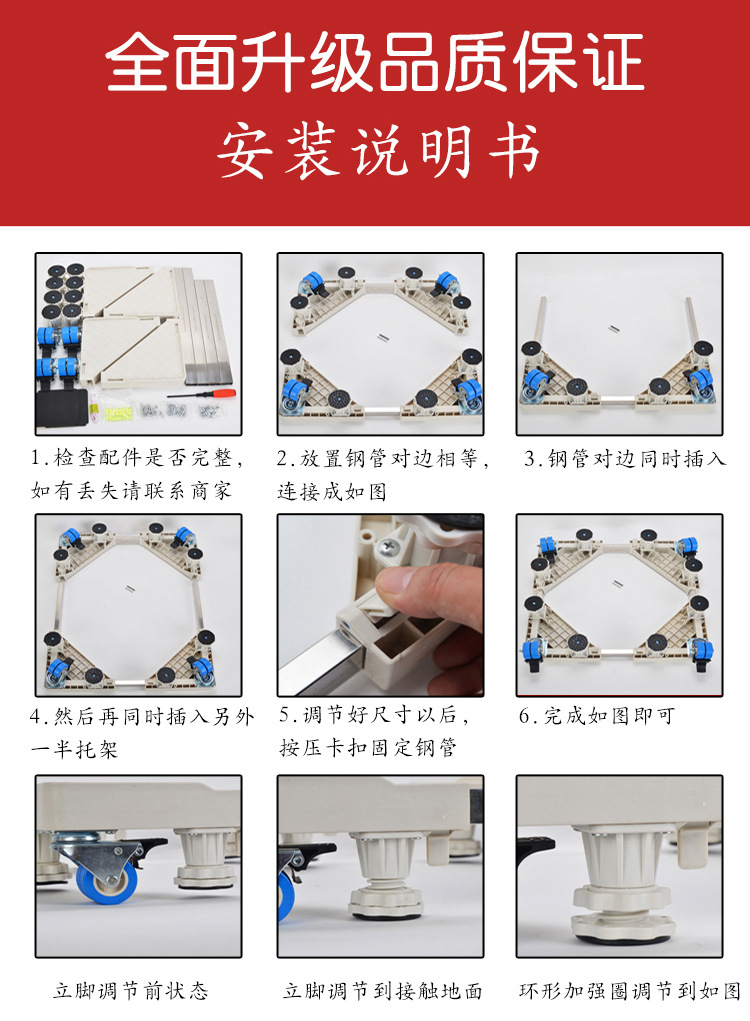 全面升级品质保证
安装说明书

1.检查配件是否完整，如有丢失请联系商家

2.放置钢管对边相等，连接成如图

3.钢管对边同时插入

4.然后再同时插入另外一半托架

5.调节好尺寸以后，按压卡扣固定钢管

6.完成如图即可

立脚调节前状态

立脚调节到接触地面

环形加强圈调节到如图