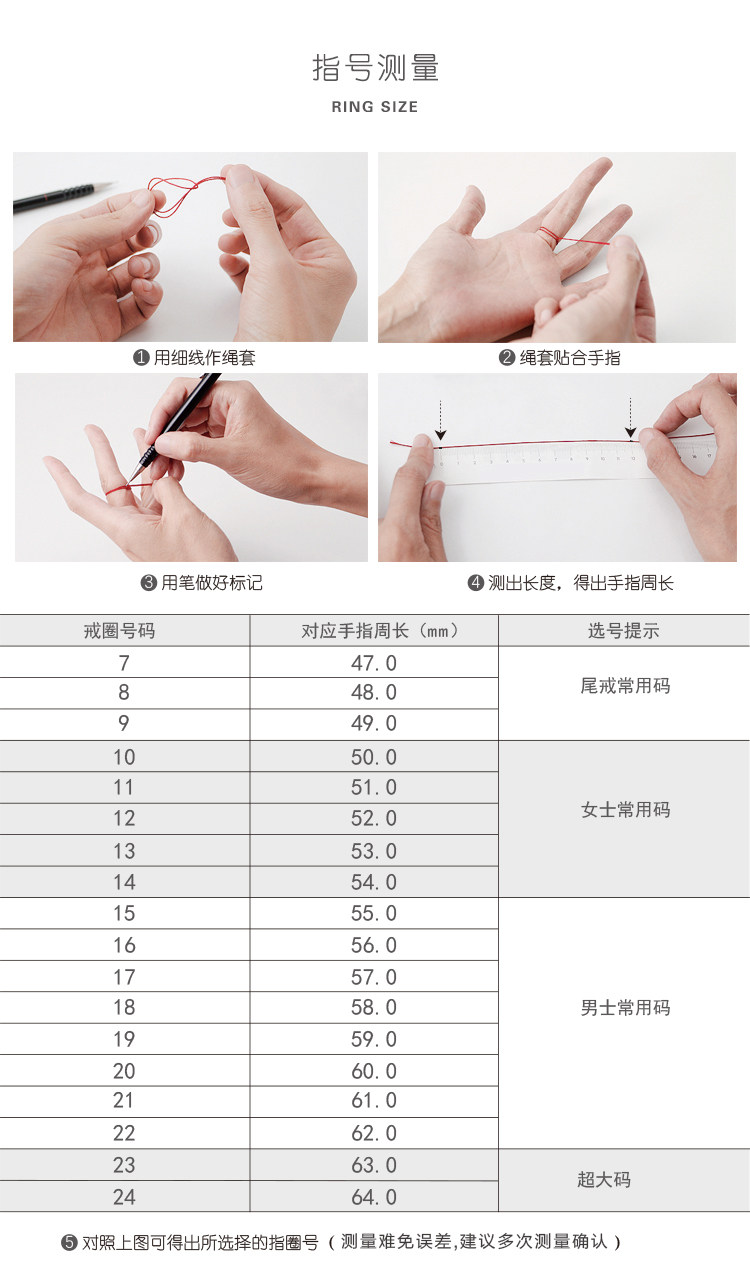 指号测量

RING SIZE

❶ 用细线作绳套

❷ 绳套贴合手指

❸ 用笔做好标记

❹ 测出长度，得出手指周长

| 戒圈号码 | 对应手指周长（mm） | 选号提示 |
|---|---|---|
| 7 | 47.0 | 尾戒常用码 |
| 8 | 48.0 | |
| 9 | 49.0 | |
| 10 | 50.0 | 女士常用码 |
| 11 | 51.0 | |
| 12 | 52.0 | |
| 13 | 53.0 | |
| 14 | 54.0 | |
| 15 | 55.0 | 男士常用码 |
| 16 | 56.0 | |
| 17 | 57.0 | |
| 18 | 58.0 | |
| 19 | 59.0 | |
| 20 | 60.0 | |
| 21 | 61.0 | |
| 22 | 62.0 | |
| 23 | 63.0 | 超大码 |
| 24 | 64.0 | |

❺ 对照上图可得出所选择的指圈号（测量难免误差,建议多次测量确认）