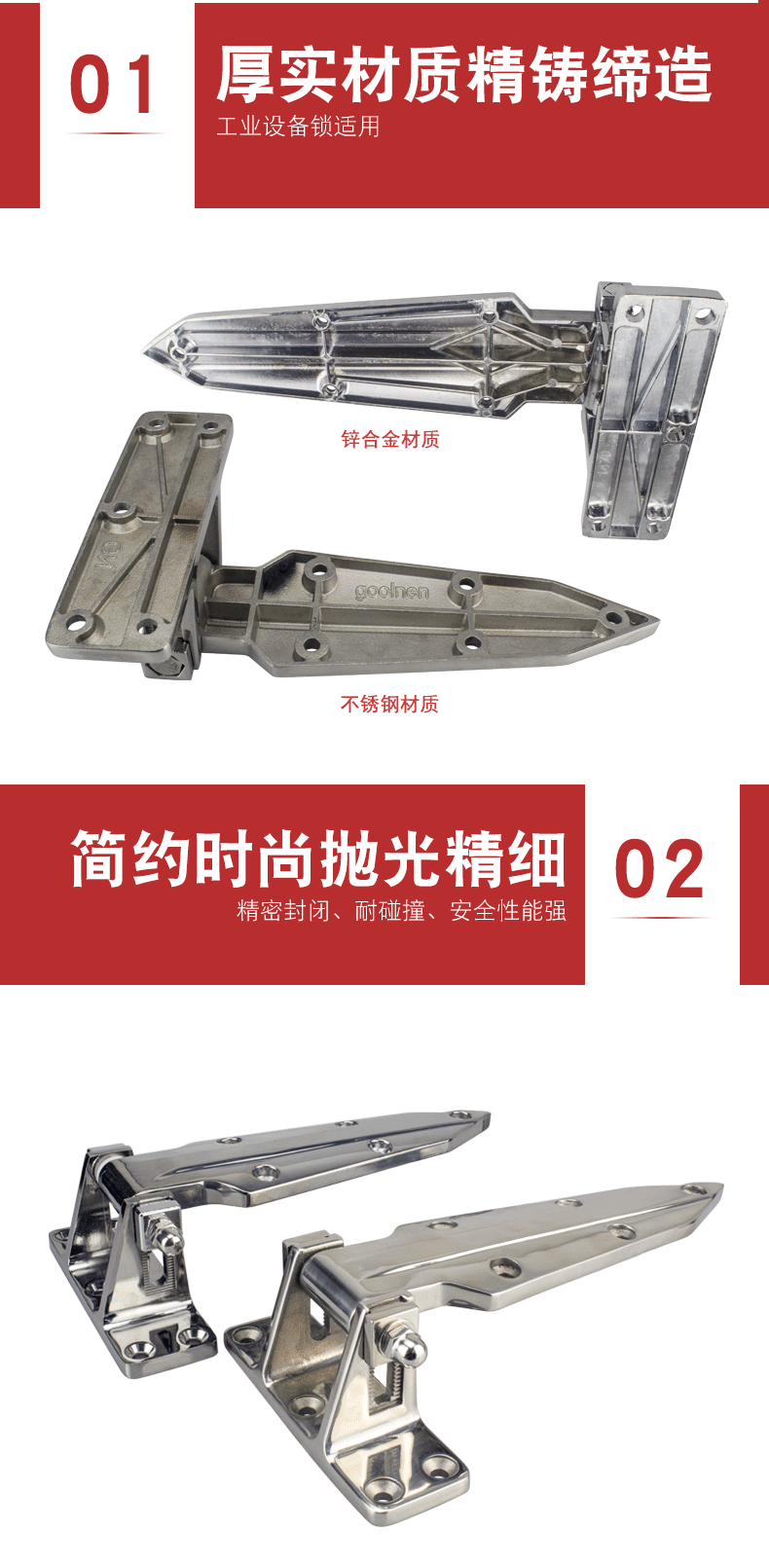 01

厚实材质精铸缔造

工业设备锁适用

锌合金材质

goolnen

不锈钢材质

简约时尚抛光精细

精密封闭、耐碰撞、安全性能强

02