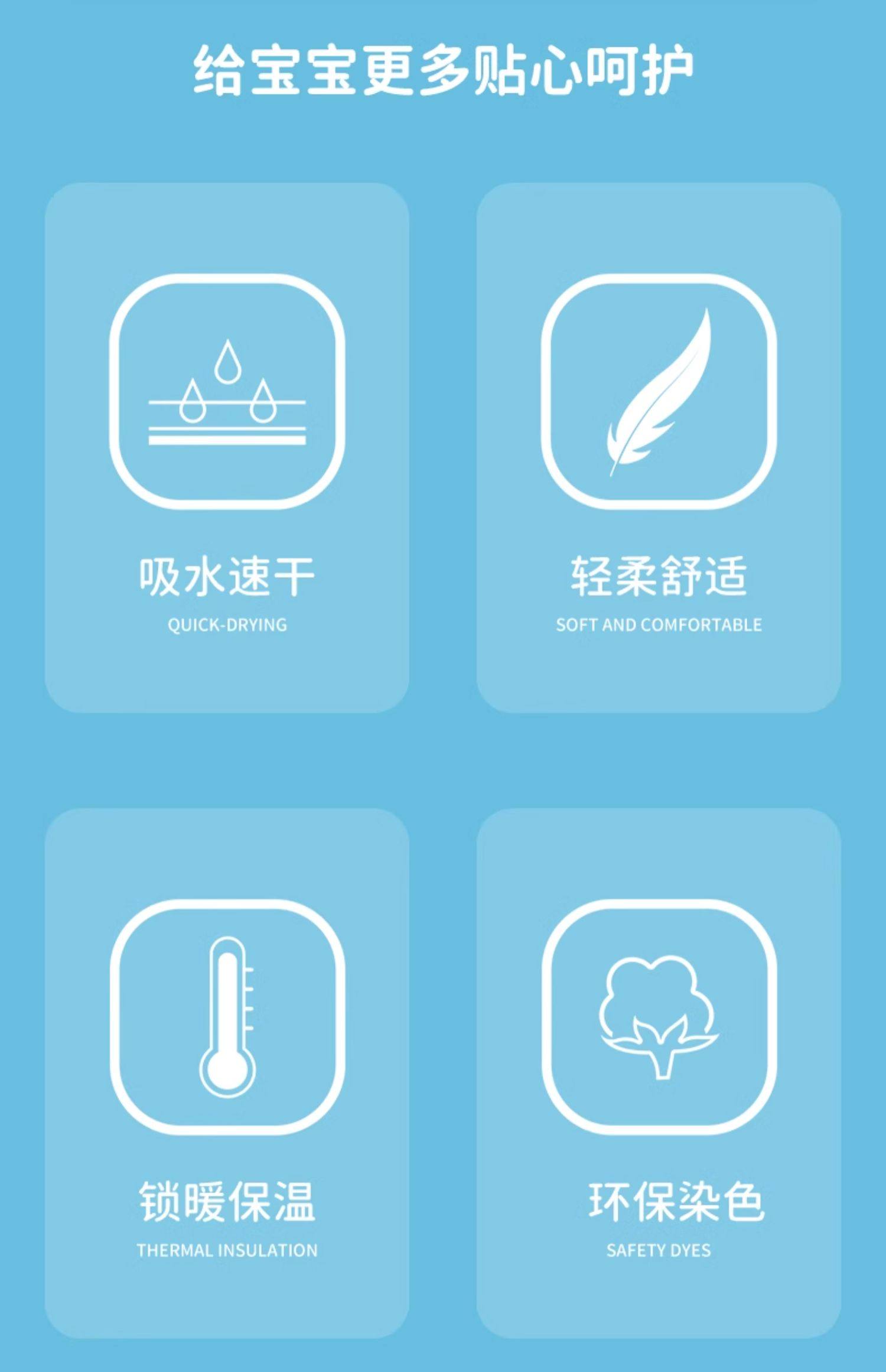 给宝宝更多贴心呵护

吸水速干
QUICK-DRYING

轻柔舒适
SOFT AND COMFORTABLE

锁暖保温
THERMAL INSULATION

环保染色
SAFETY DYES