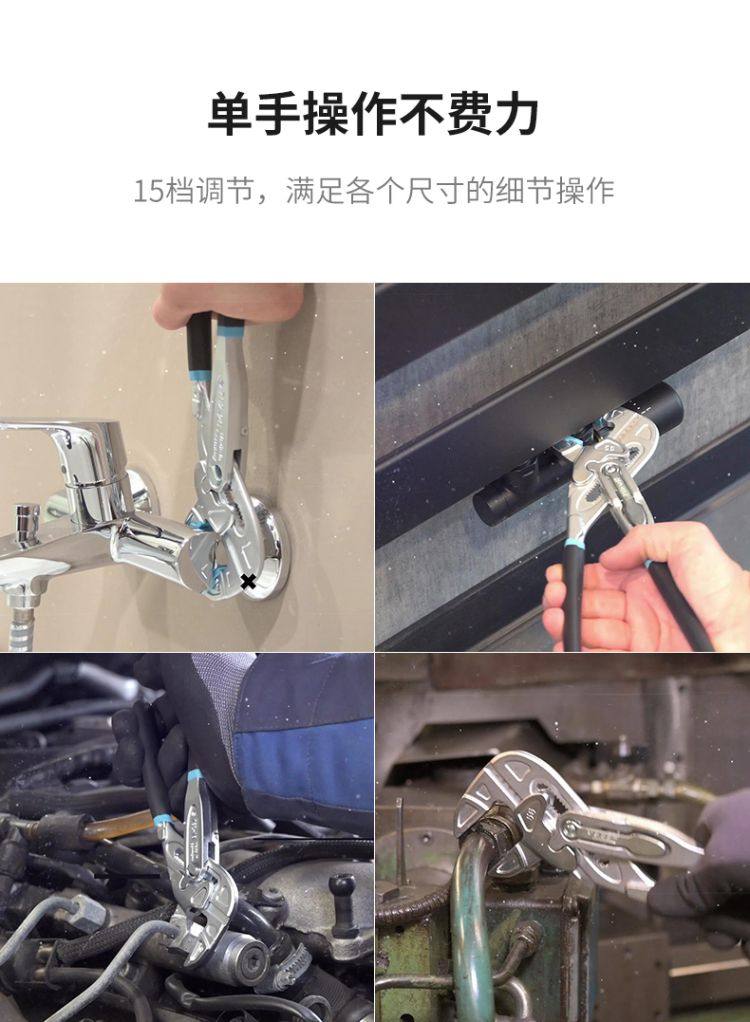 单手操作不费力

15档调节，满足各个尺寸的细节操作