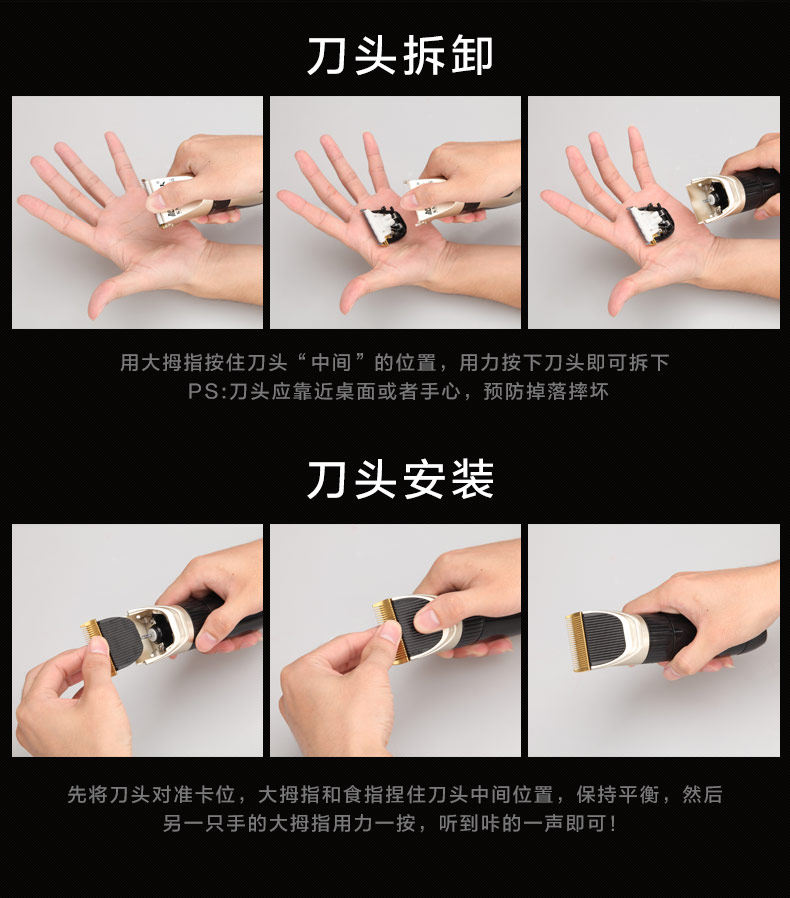 刀头拆卸

用大拇指按住刀头“中间”的位置，用力按下刀头即可拆下
PS:刀头应靠近桌面或者手心，预防掉落摔坏

刀头安装

先将刀头对准卡位，大拇指和食指捏住刀头中间位置，保持平衡，然后另一只手的大拇指用力一按，听到咔的一声即可！