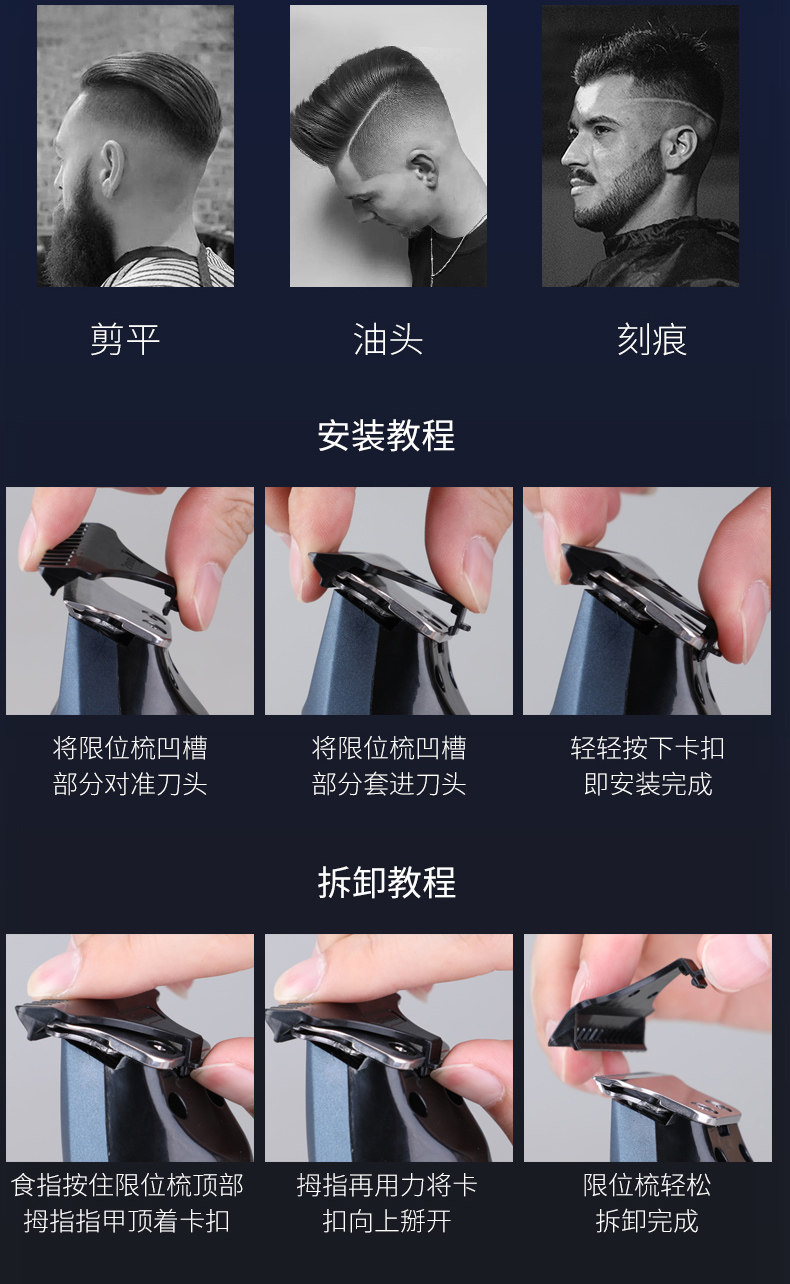 剪平

油头

刻痕

安装教程

将限位梳凹槽部分对准刀头

将限位梳凹槽部分套进刀头

轻轻按下卡扣即安装完成

拆卸教程

食指按住限位梳顶部拇指指甲顶着卡扣

拇指再用力将卡扣向上掰开

限位梳轻松拆卸完成