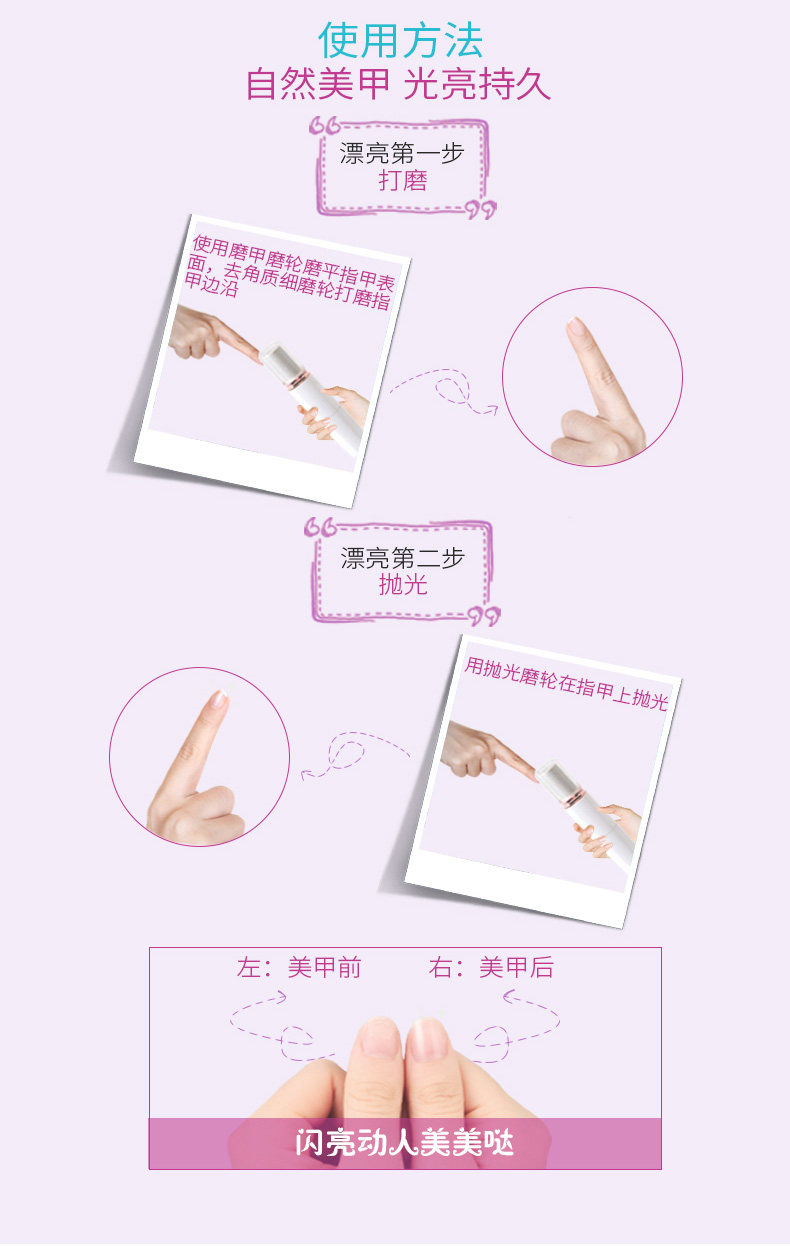 使用方法
自然美甲 光亮持久

漂亮第一步
打磨

使用磨甲磨轮磨平指甲表面，去角质细磨轮打磨指甲边沿

漂亮第二步
抛光

用抛光磨轮在指甲上抛光

左：美甲前　　右：美甲后

闪亮动人美美哒