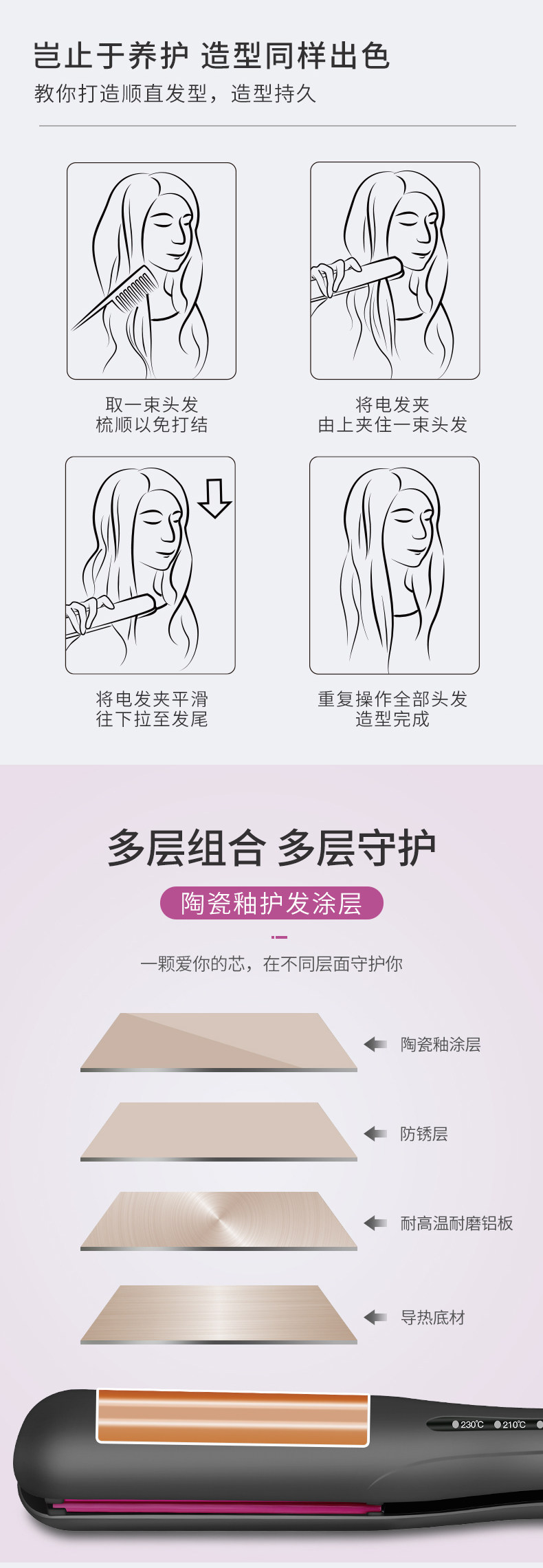 岂止于养护 造型同样出色
教你打造顺直发型，造型持久

取一束头发
梳顺以免打结

将电发夹
由上夹住一束头发

将电发夹平滑
往下拉至发尾

重复操作全部头发
造型完成

多层组合 多层守护
陶瓷釉护发涂层

一颗爱你的芯，在不同层面守护你

陶瓷釉涂层

防锈层

耐高温耐磨铝板

导热底材

230℃ 210℃