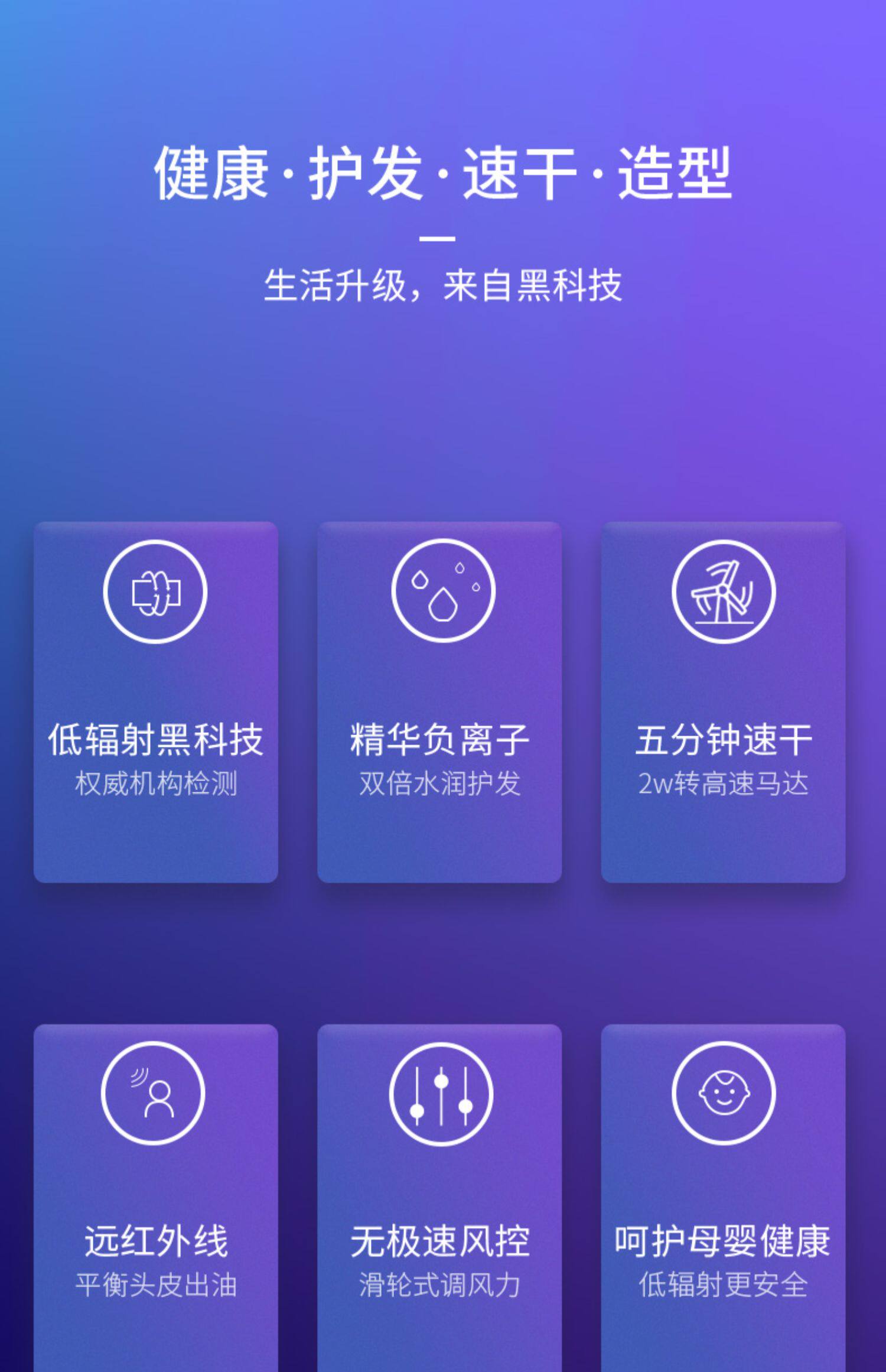 健康·护发·速干·造型

生活升级，来自黑科技

低辐射黑科技
权威机构检测

精华负离子
双倍水润护发

五分钟速干
2w转高速马达

远红外线
平衡头皮出油

无极速风控
滑轮式调风力

呵护母婴健康
低辐射更安全