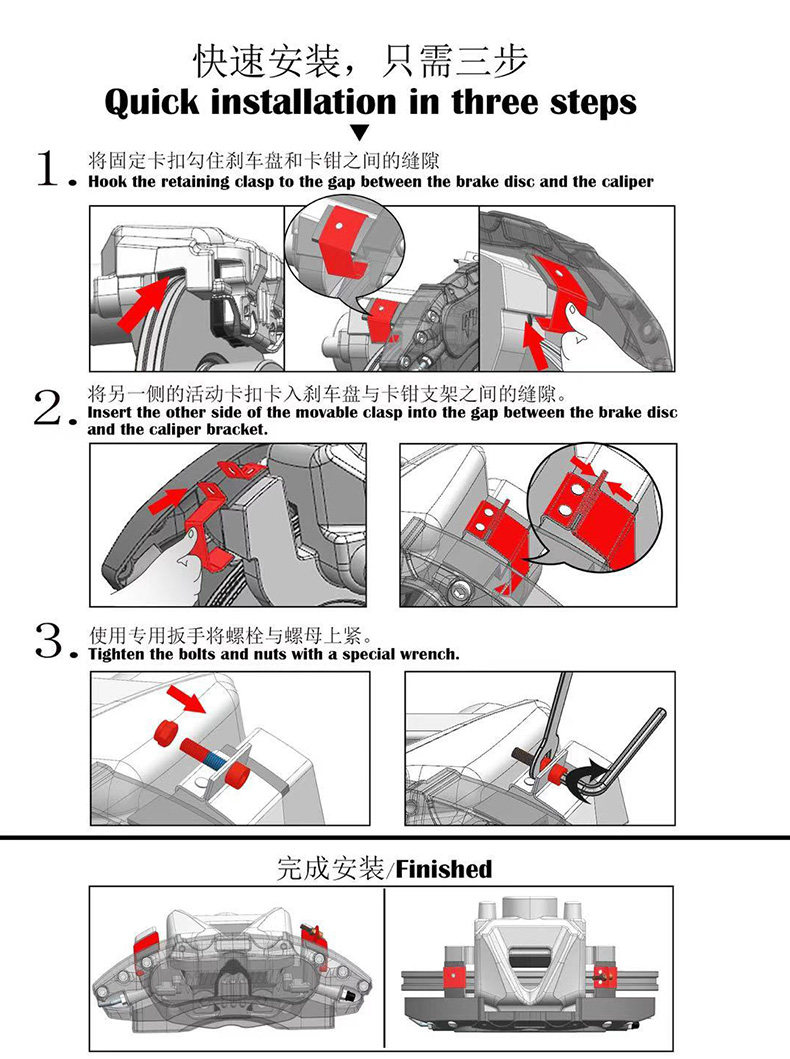 快速安装，只需三步
Quick installation in three steps

1. 将固定卡扣勾住刹车盘和卡钳之间的缝隙
Hook the retaining clasp to the gap between the brake disc and the caliper

2. 将另一侧的活动卡扣卡入刹车盘与卡钳支架之间的缝隙。
Insert the other side of the movable clasp into the gap between the brake disc and the caliper bracket.

3. 使用专用扳手将螺栓与螺母上紧。
Tighten the bolts and nuts with a special wrench.

完成安装/Finished