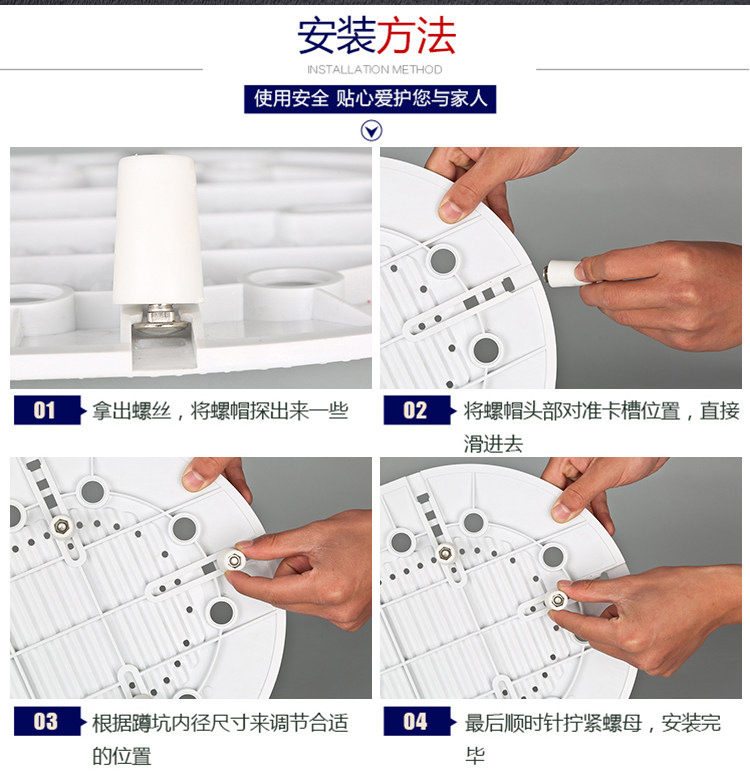 安装方法

INSTALLATION METHOD

使用安全 贴心爱护您与家人

01 拿出螺丝，将螺帽探出来一些

02 将螺帽头部对准卡槽位置，直接滑进去

03 根据蹲坑内径尺寸来调节合适的位置

04 最后顺时针拧紧螺母，安装完毕