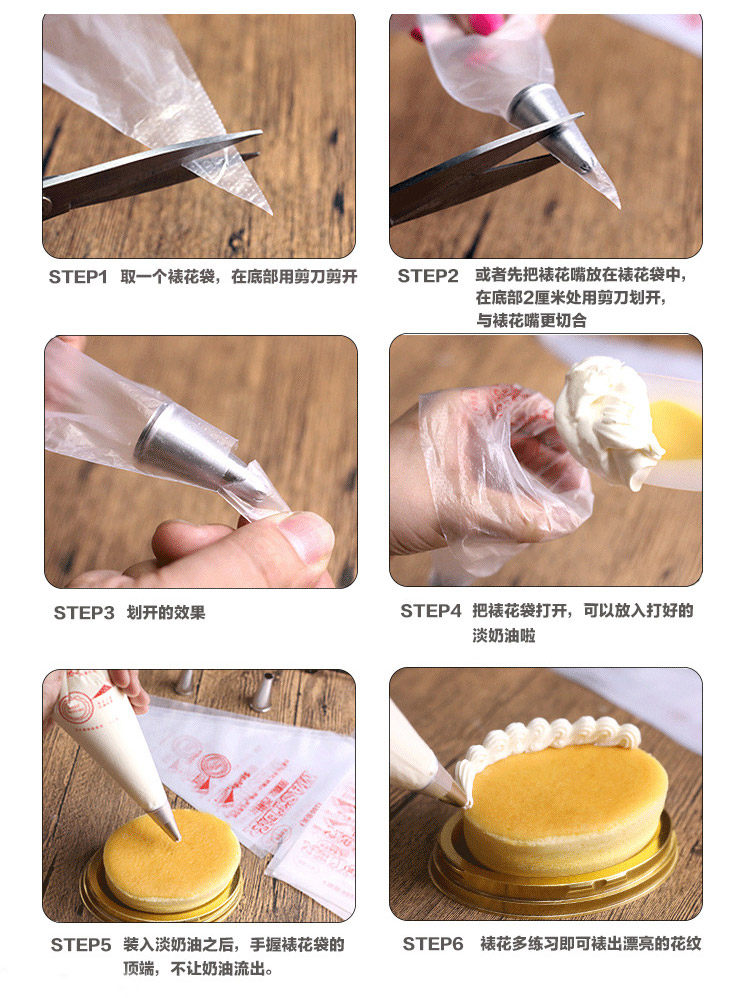 STEP1 取一个裱花袋，在底部用剪刀剪开

STEP2 或者先把裱花嘴放在裱花袋中，在底部2厘米处用剪刀划开，与裱花嘴更切合

STEP3 划开的效果

STEP4 把裱花袋打开，可以放入打好的淡奶油啦

STEP5 装入淡奶油之后，手握裱花袋的顶端，不让奶油流出。

STEP6 裱花多练习即可裱出漂亮的花纹