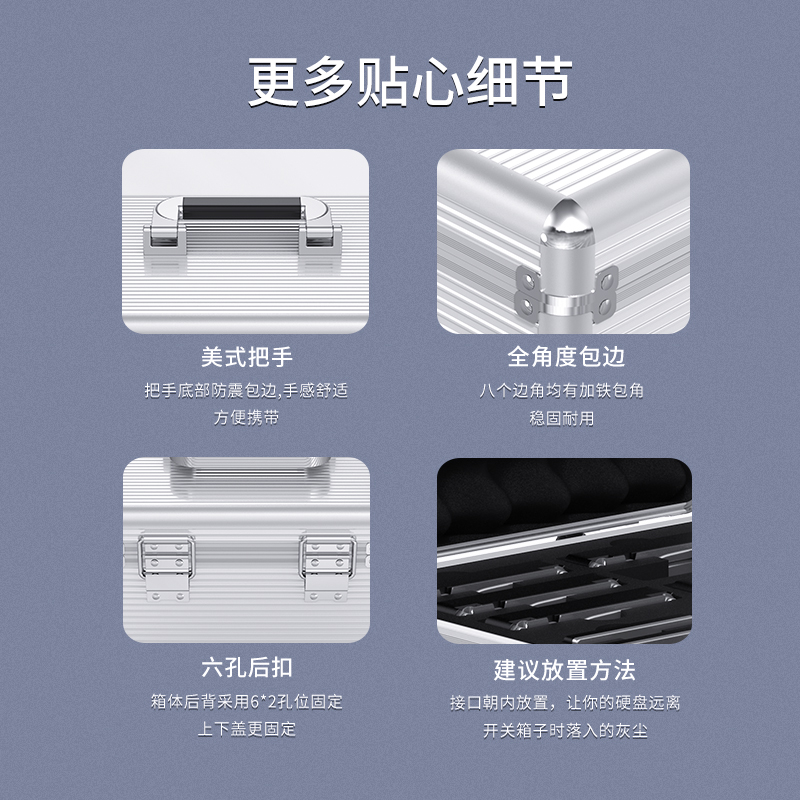 更多贴心细节

美式把手

把手底部防震包边,手感舒适
方便携带

全角度包边

八个边角均有加铁包角
稳固耐用

六孔后扣

箱体后背采用6*2孔位固定
上下盖更固定

建议放置方法

接口朝内放置，让你的硬盘远离
开关箱子时落入的灰尘