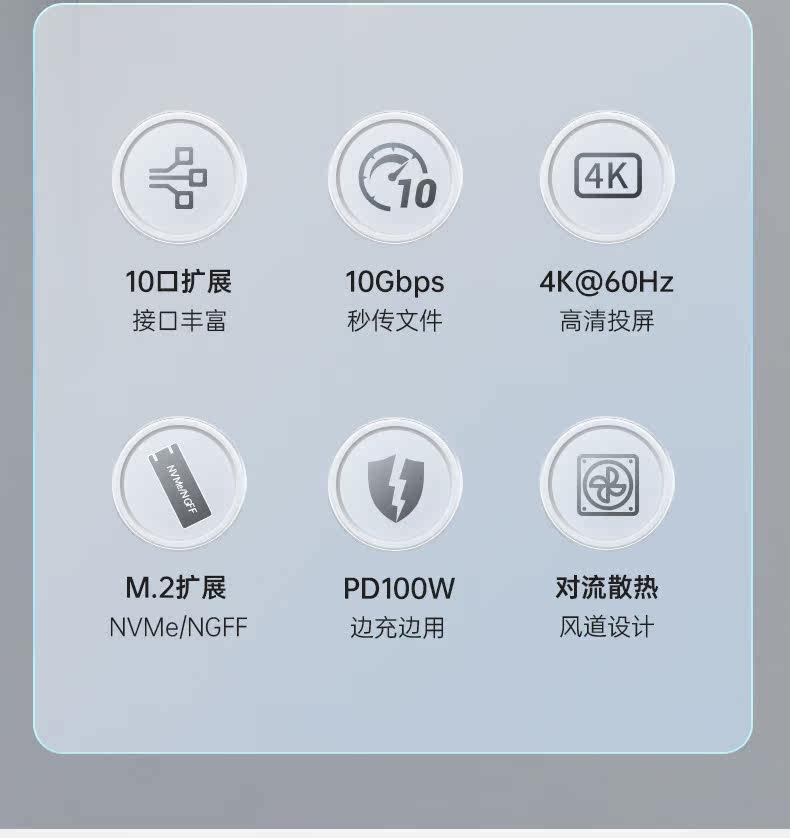 10
4K
10口扩展
接口丰富

10Gbps
秒传文件

4K@60Hz
高清投屏

NVMe/NGFF
M.2扩展
NVMe/NGFF

PD100W
边充边用

对流散热
风道设计