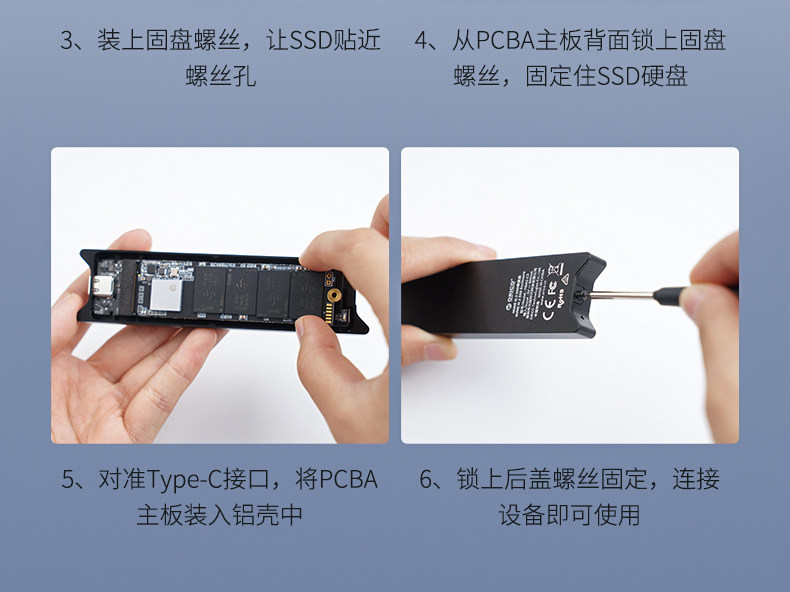 3、装上固盘螺丝，让SSD贴近螺丝孔

4、从PCBA主板背面锁上固盘螺丝，固定住SSD硬盘

ORICO

5、对准Type-C接口，将PCBA主板装入铝壳中

6、锁上后盖螺丝固定，连接设备即可使用