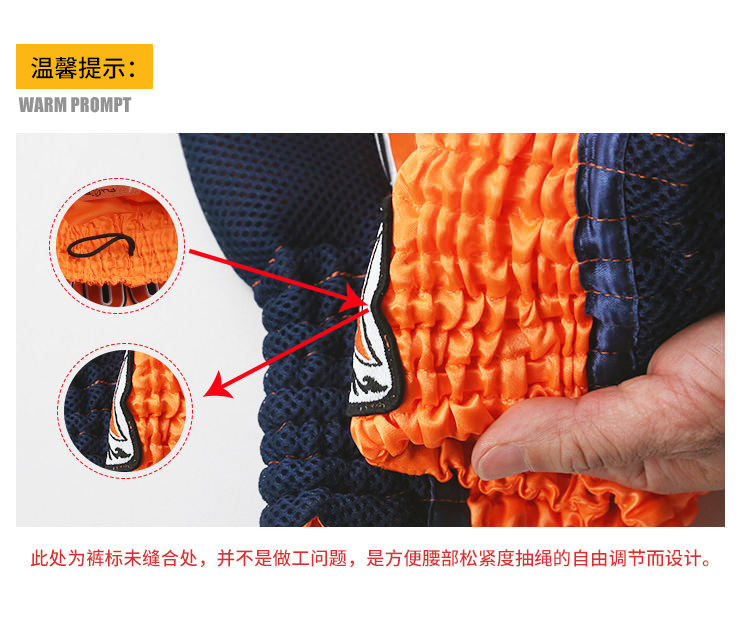 温馨提示：
WARM PROMPT

此处为裤标未缝合处，并不是做工问题，是方便腰部松紧度抽绳的自由调节而设计。