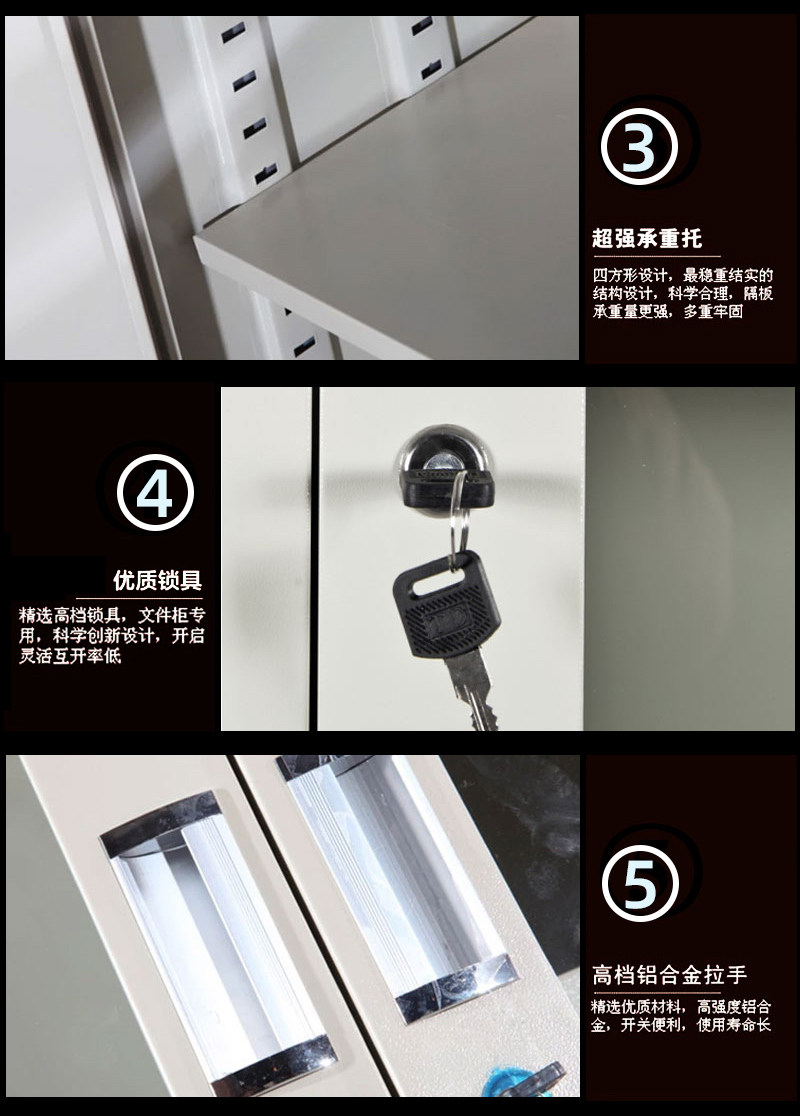 ③

超强承重托

四方形设计，最稳重结实的结构设计，科学合理，隔板承重量更强，多重牢固

④

优质锁具

精选高档锁具，文件柜专用，科学创新设计，开启灵活互开率低

⑤

高档铝合金拉手

精选优质材料，高强度铝合金，开关便利，使用寿命长