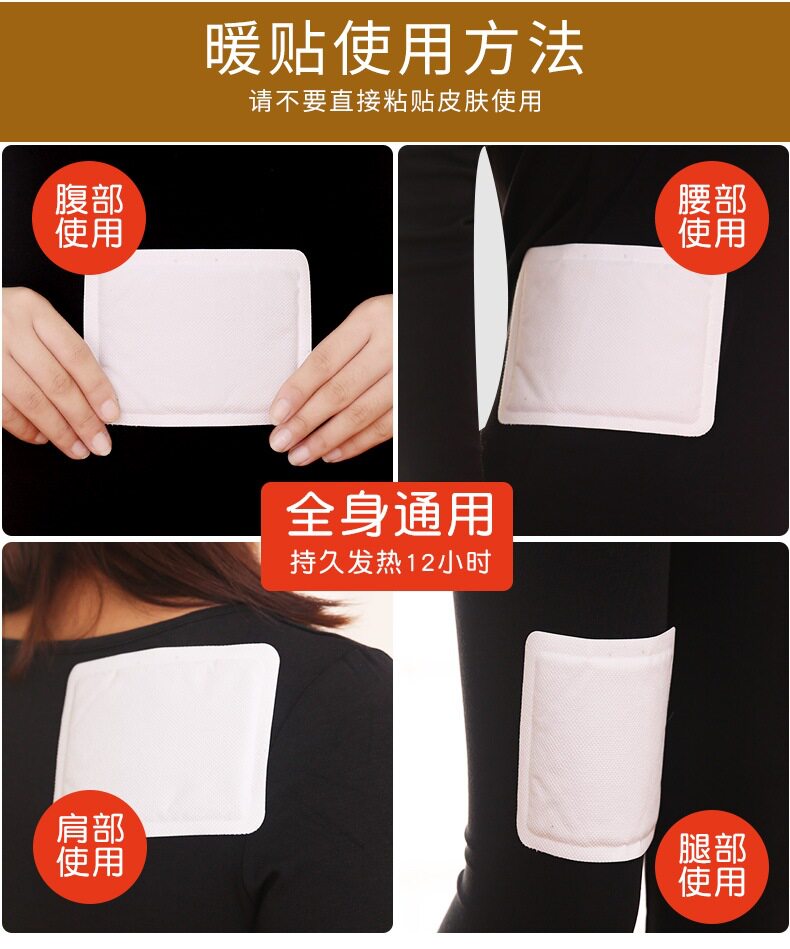 暖贴使用方法

请不要直接粘贴皮肤使用

腹部使用

腰部使用

全身通用

持久发热12小时

肩部使用

腿部使用