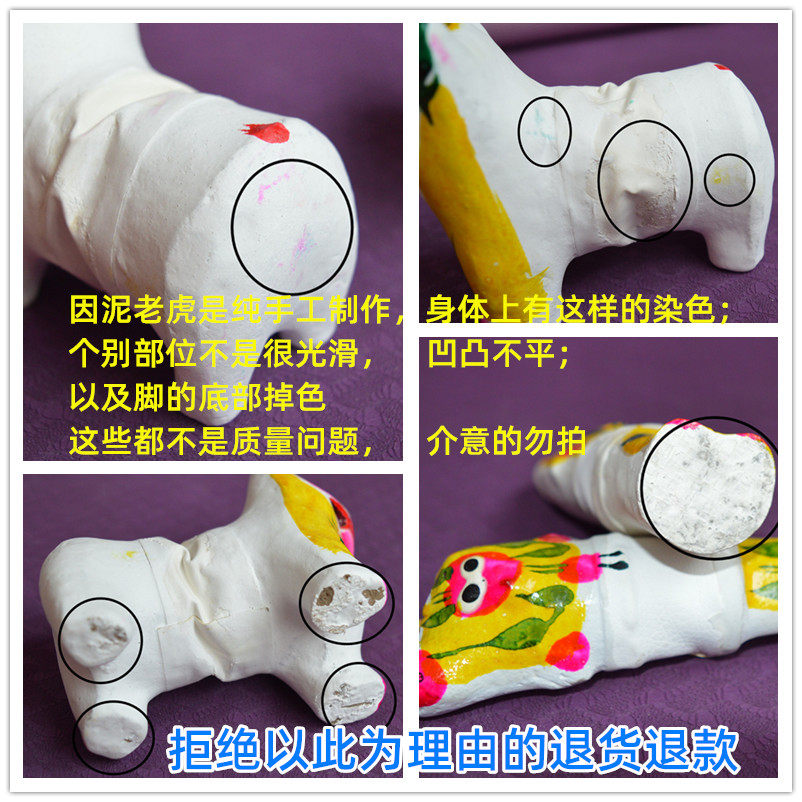 因泥老虎是纯手工制作，身体上有这样的染色；
个别部位不是很光滑，凹凸不平；
以及脚的底部掉色
这些都不是质量问题，介意的勿拍

拒绝以此为理由的退货退款