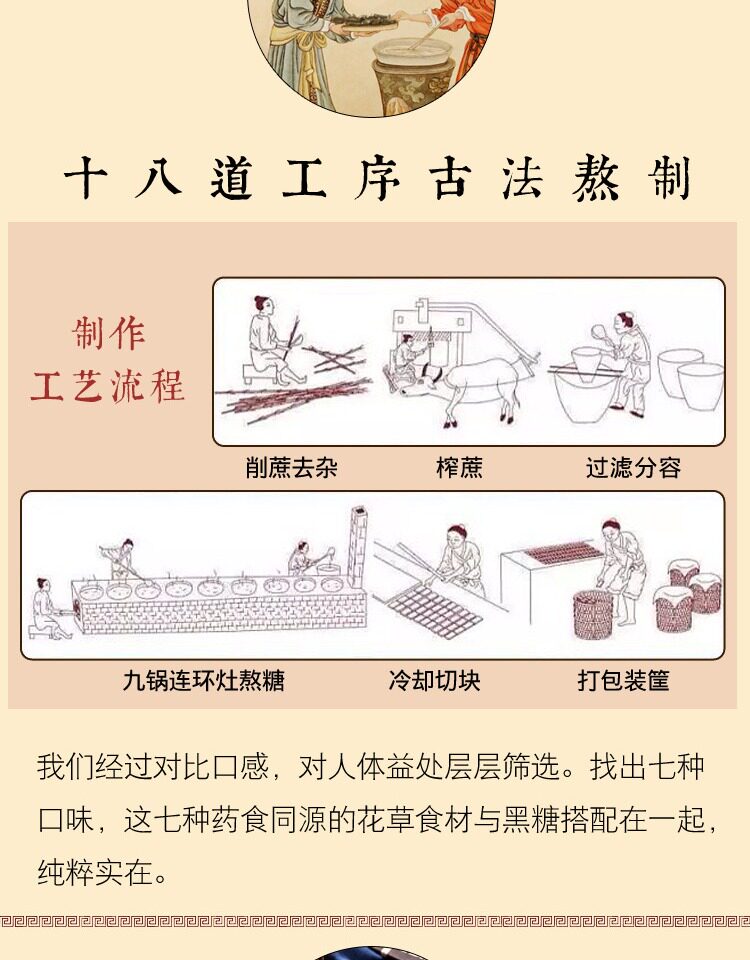 十八道工序古法熬制

制作
工艺流程

削蔗去杂

榨蔗

过滤分容

九锅连环灶熬糖

冷却切块

打包装筐

我们经过对比口感，对人体益处层层筛选。找出七种口味，这七种药食同源的花草食材与黑糖搭配在一起，纯粹实在。