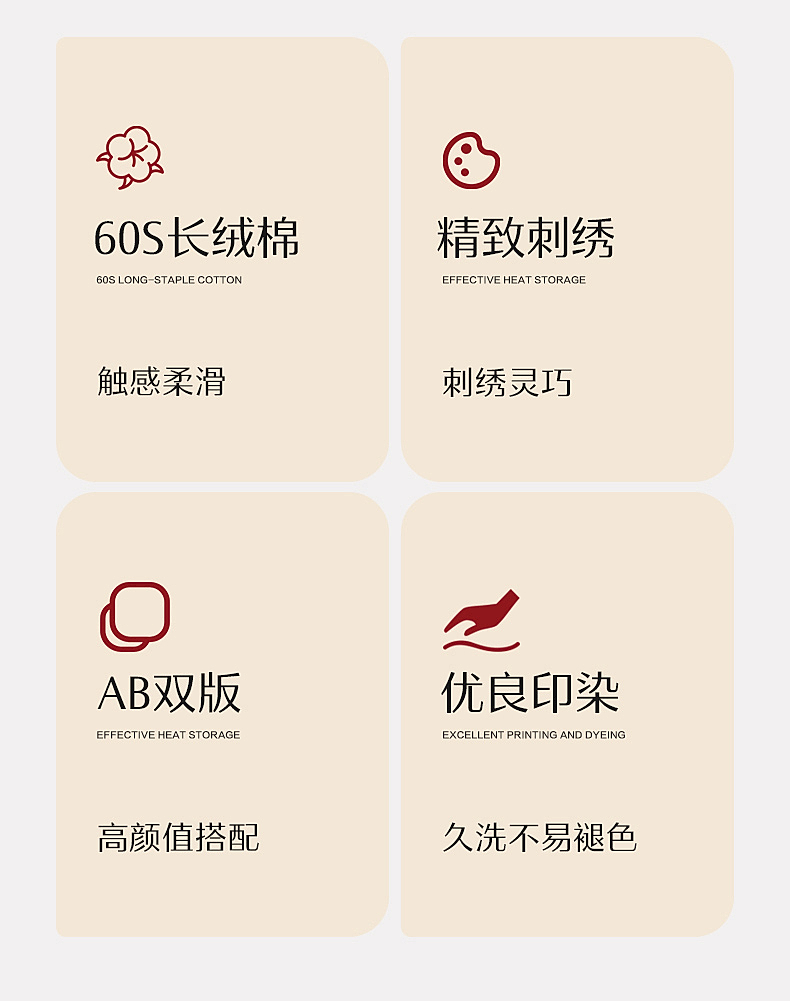 60S长绒棉

60S LONG-STAPLE COTTON

触感柔滑

精致刺绣

EFFECTIVE HEAT STORAGE

刺绣灵巧

AB双版

EFFECTIVE HEAT STORAGE

高颜值搭配

优良印染

EXCELLENT PRINTING AND DYEING

久洗不易褪色