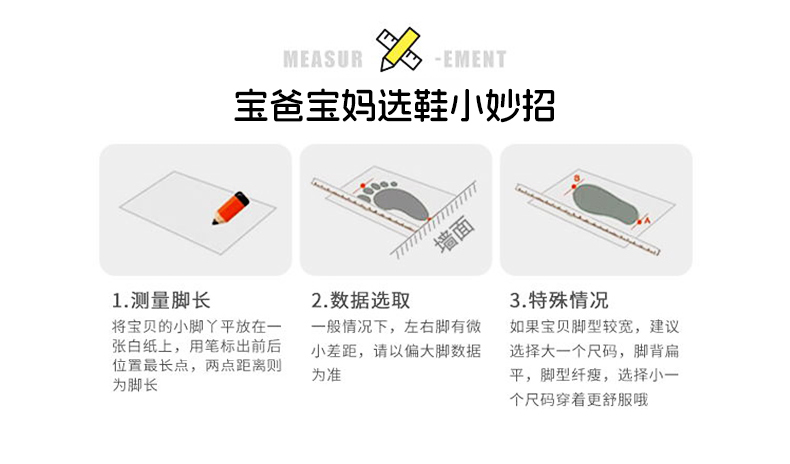 MEASUR -EMENT

宝爸宝妈选鞋小妙招

墙面

B

A

1.测量脚长
将宝贝的小脚丫平放在一张白纸上，用笔标出前后位置最长点，两点距离则为脚长

2.数据选取
一般情况下，左右脚有微小差距，请以偏大脚数据为准

3.特殊情况
如果宝贝脚型较宽，建议选择大一个尺码，脚背扁平，脚型纤瘦，选择小一个尺码穿着更舒服哦