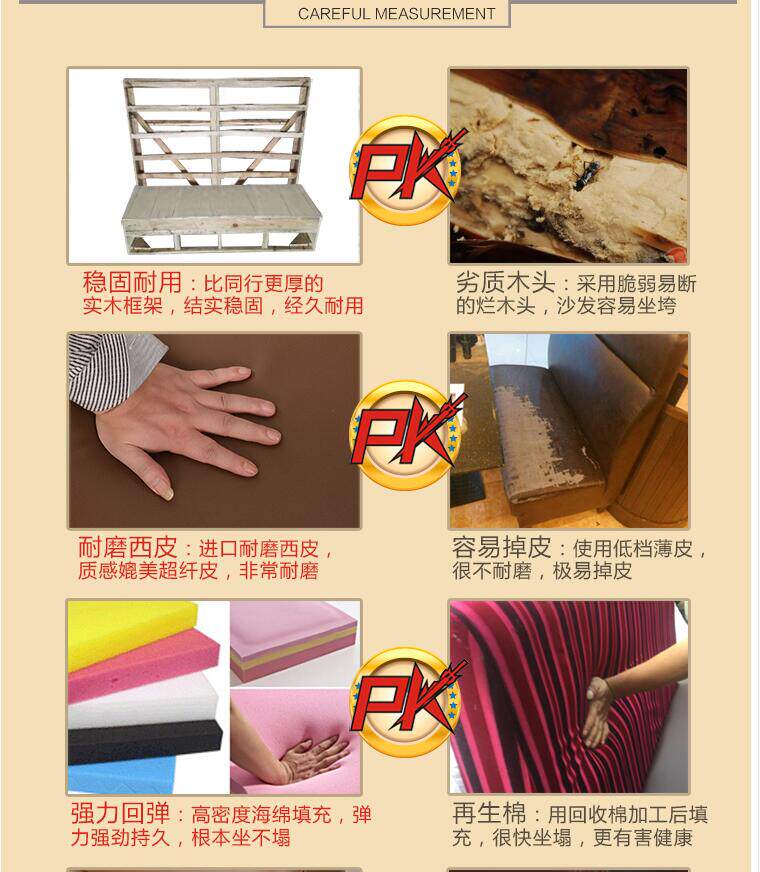 CAREFUL MEASUREMENT

PK

稳固耐用：比同行更厚的实木框架，结实稳固，经久耐用

劣质木头：采用脆弱易断的烂木头，沙发容易坐垮

PK

耐磨西皮：进口耐磨西皮，质感媲美超纤皮，非常耐磨

容易掉皮：使用低档薄皮，很不耐磨，极易掉皮

PK

强力回弹：高密度海绵填充，弹力强劲持久，根本坐不塌

再生棉：用回收棉加工后填充，很快坐塌，更有害健康