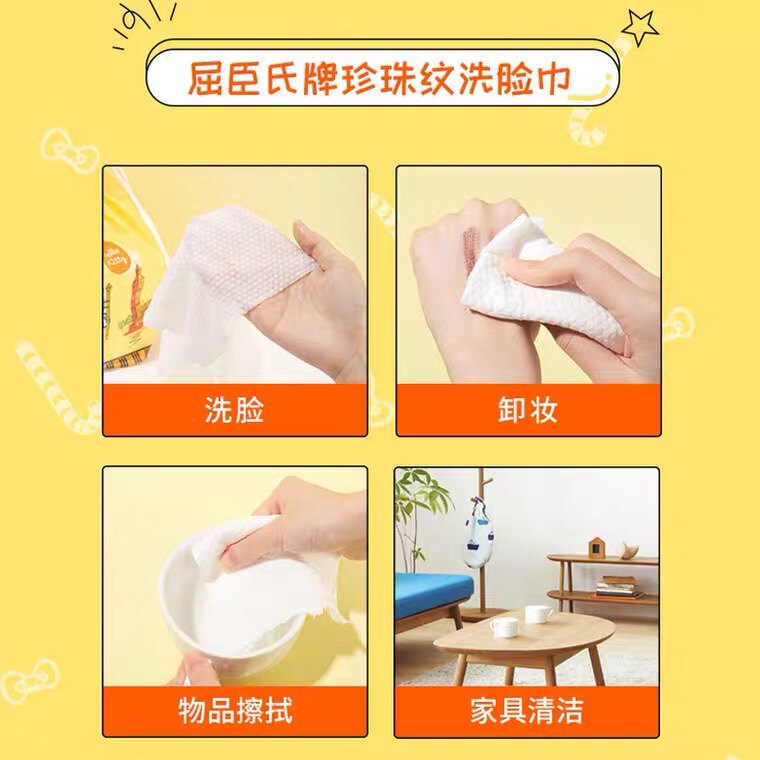 屈臣氏牌珍珠纹洗脸巾

洗脸

卸妆

物品擦拭

家具清洁