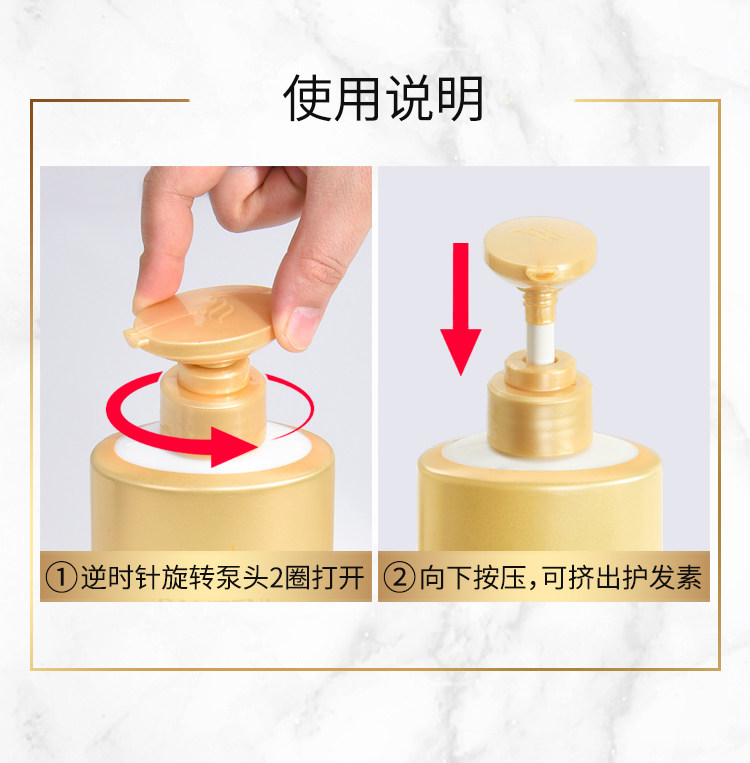 使用说明

①逆时针旋转泵头2圈打开

②向下按压，可挤出护发素